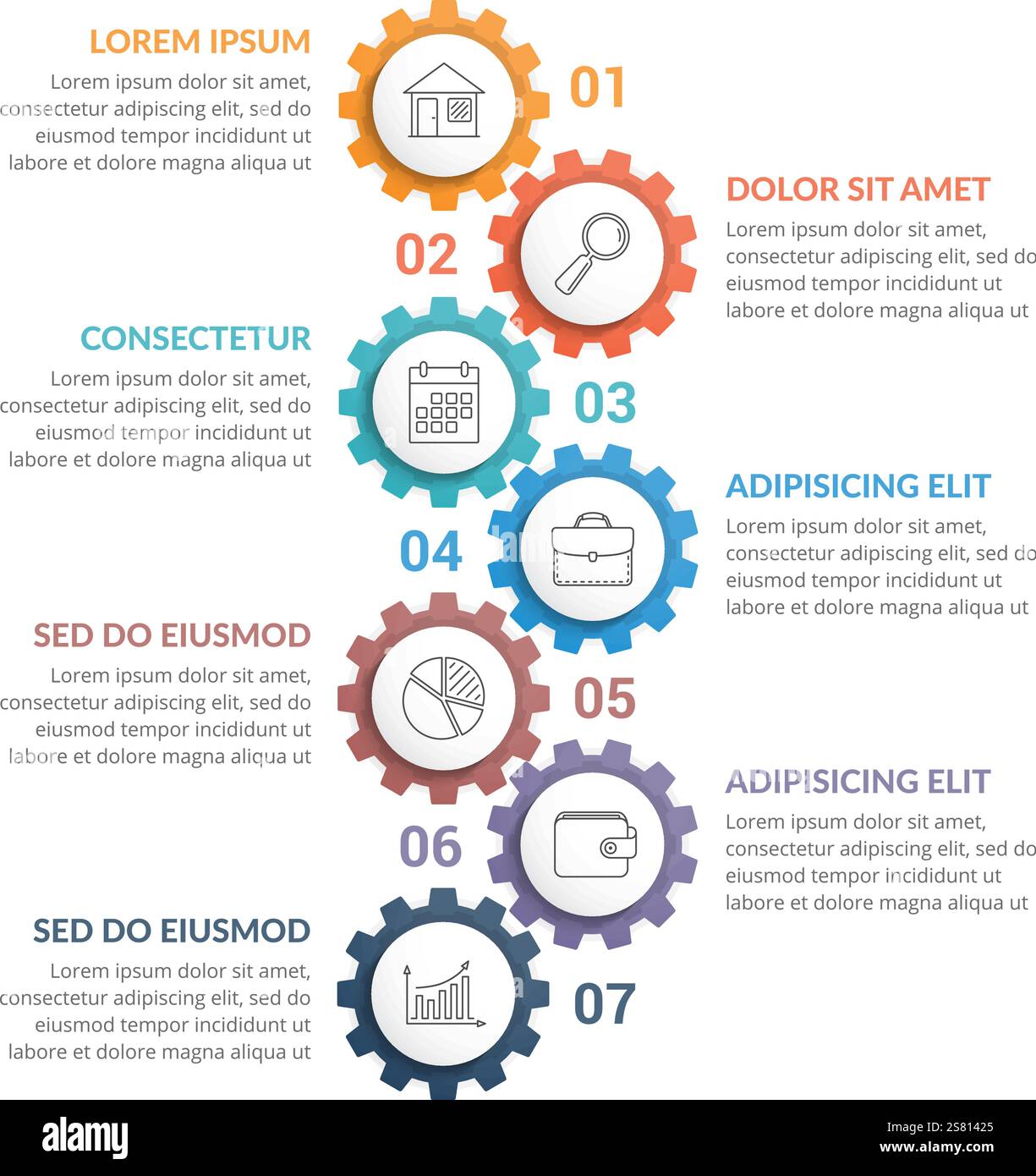 LOREM IPSUM
Lorem ipsum dolor sit amet, consectetur adipiscing elit, sed do eiusmod tempor incididunt ut labore et dolore magna aliqua ut

01

02

DOLOR SIT AMET
Lorem ipsum dolor sit amet, consectetur adipiscing elit, sed do eiusmod tempor incididunt ut labore et dolore magna aliqua ut

CONSECTETUR
Lorem ipsum dolor sit amet, consectetur adipiscing elit, sed do eiusmod tempor incididunt ut labore et dolore magna aliqua ut

03

04

ADIPISICING ELIT
Lorem ipsum dolor sit amet, consectetur adipiscing elit, sed do eiusmod tempor incididunt ut labore et dolore magna aliqua ut

SED DO EIUSMOD
Lorem ipsum dolor sit amet, consectetur adipiscing elit, sed do eiusmod tempor incididunt ut labore et dolore magna aliqua ut

05

06

ADIPISICING ELIT
Lorem ipsum dolor sit amet, consectetur adipiscing elit, sed do eiusmod tempor incididunt ut labore et dolore magna aliqua ut

SED DO EIUSMOD
Lorem ipsum dolor sit amet, consectetur adipiscing elit, sed do eiusmod tempor incididunt ut labore et dolore magna aliqua ut

07

alamy
Image ID: 2S81425
www.alamy.com