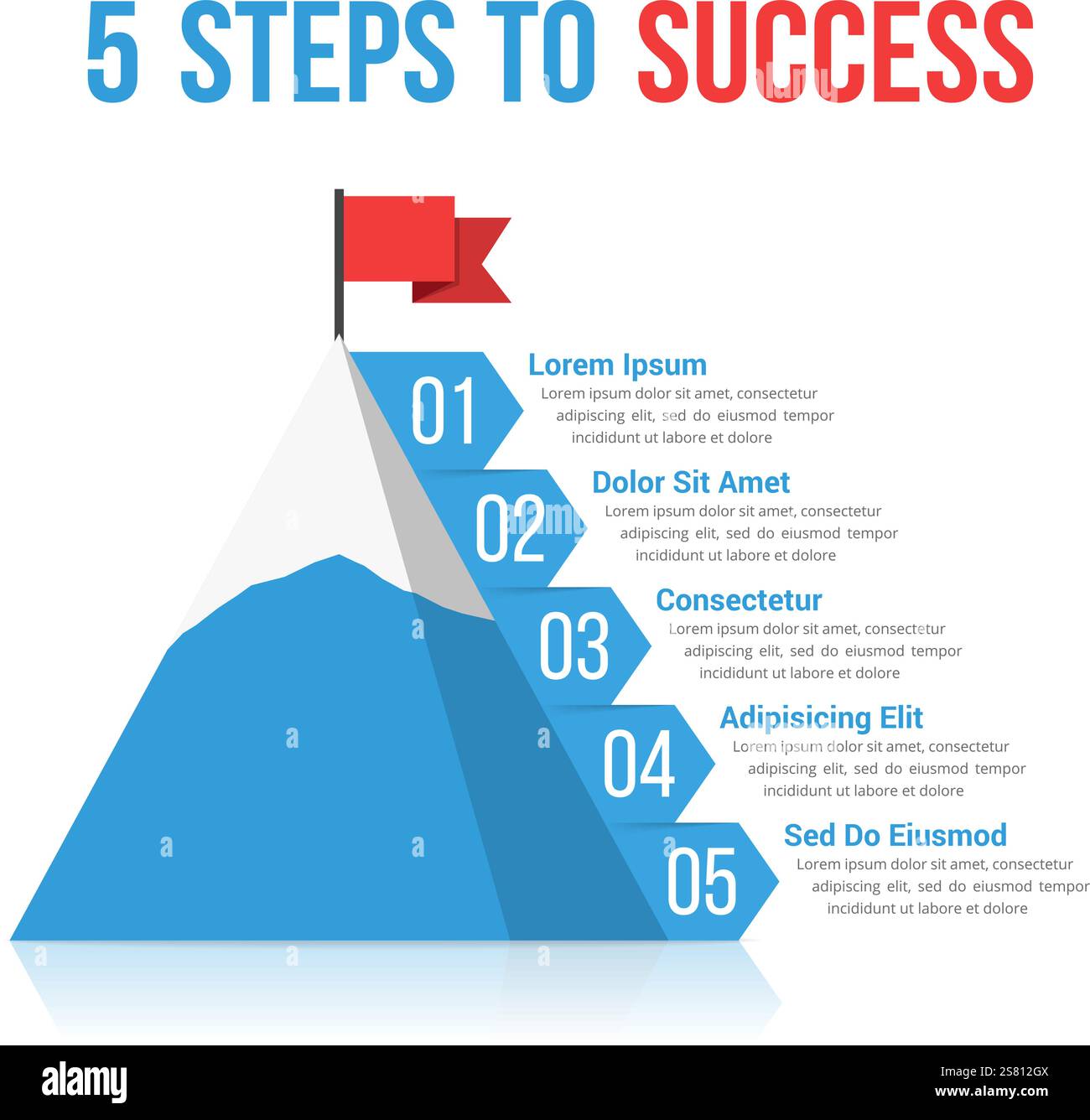 5 STEPS TO SUCCESS

01
Lorem Ipsum
Lorem ipsum dolor sit amet, consectetur adipiscing elit, sed do eiusmod tempor incididunt ut labore et dolore

02
Dolor Sit Amet
Lorem ipsum dolor sit amet, consectetur adipiscing elit, sed do eiusmod tempor incididunt ut labore et dolore

03
Consectetur
Lorem ipsum dolor sit amet, consectetur adipiscing elit, sed do eiusmod tempor incididunt ut labore et dolore

04
Adipisicing Elit
Lorem ipsum dolor sit amet, consectetur adipiscing elit, sed do eiusmod tempor incididunt ut labore et dolore

05
Sed Do Eiusmod
Lorem ipsum dolor sit amet, consectetur adipiscing elit, sed do eiusmod tempor incididunt ut labore et dolore

alamy
Image ID: 2S812GX
www.alamy.com