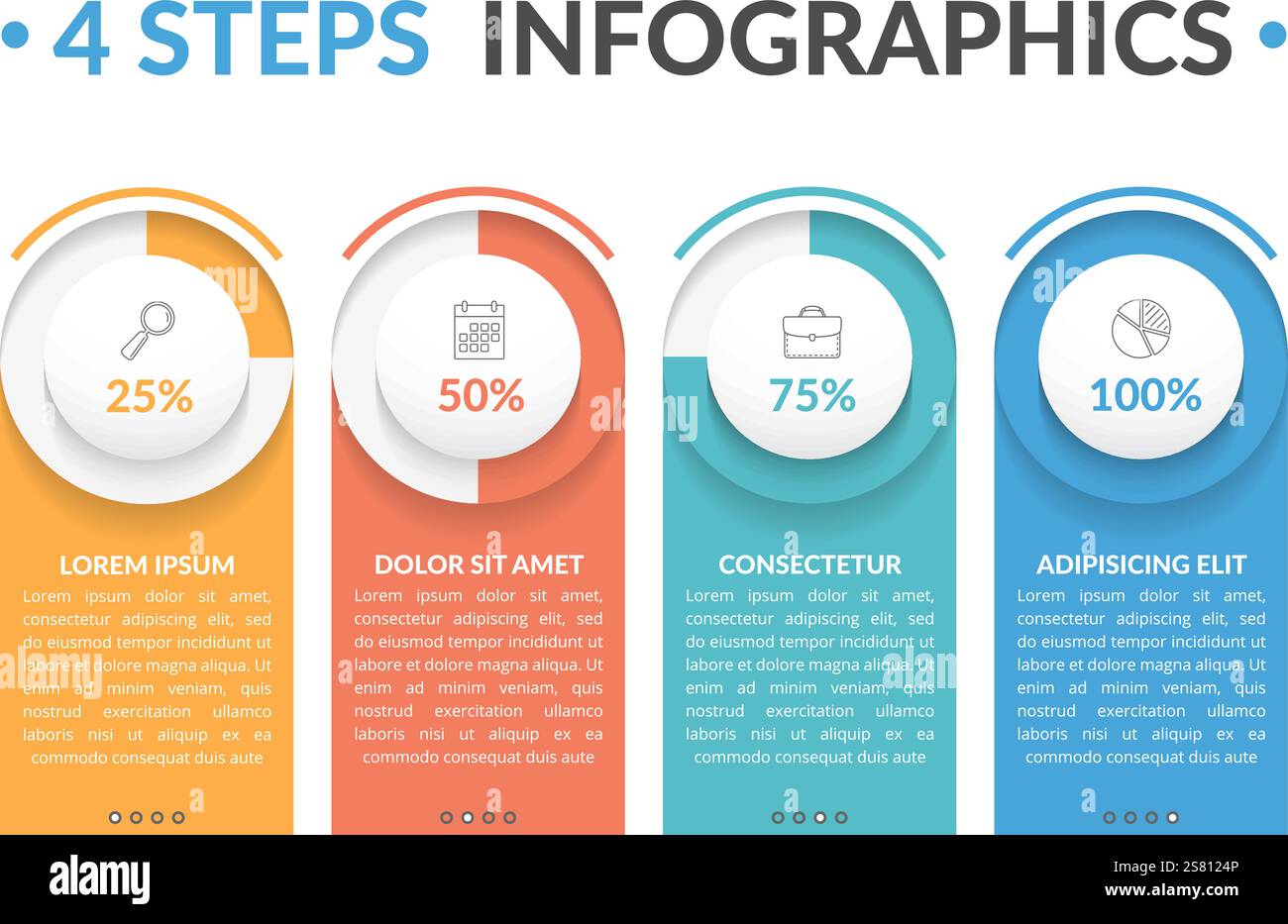 4 STEPS INFOGRAPHICS

25%

LOREM IPSUM

Lorem ipsum dolor sit amet, consectetur adipiscing elit, sed do eiusmod tempor incididunt ut labore et dolore magna aliqua. Ut enim ad minim veniam, quis nostrud exercitation ullamco laboris nisi ut aliquip ex ea commodo consequat duis aute

50%

DOLOR SIT AMET

Lorem ipsum dolor sit amet, consectetur adipiscing elit, sed do eiusmod tempor incididunt ut labore et dolore magna aliqua. Ut enim ad minim veniam, quis nostrud exercitation ullamco laboris nisi ut aliquip ex ea commodo consequat duis aute

75%

CONSECTETUR

Lorem ipsum dolor sit amet, consectetur adipiscing elit, sed do eiusmod tempor incididunt ut labore et dolore magna aliqua. Ut enim ad minim veniam, quis nostrud exercitation ullamco laboris nisi ut aliquip ex ea commodo consequat duis aute

100%

ADIPISICING ELIT

Lorem ipsum dolor sit amet, consectetur adipiscing elit, sed do eiusmod tempor incididunt ut labore et dolore magna aliqua. Ut enim ad minim veniam, quis nostrud exercitation ullamco laboris nisi ut aliquip ex ea commodo consequat duis aute

alamy

Image ID: 2S8124P
www.alamy.com