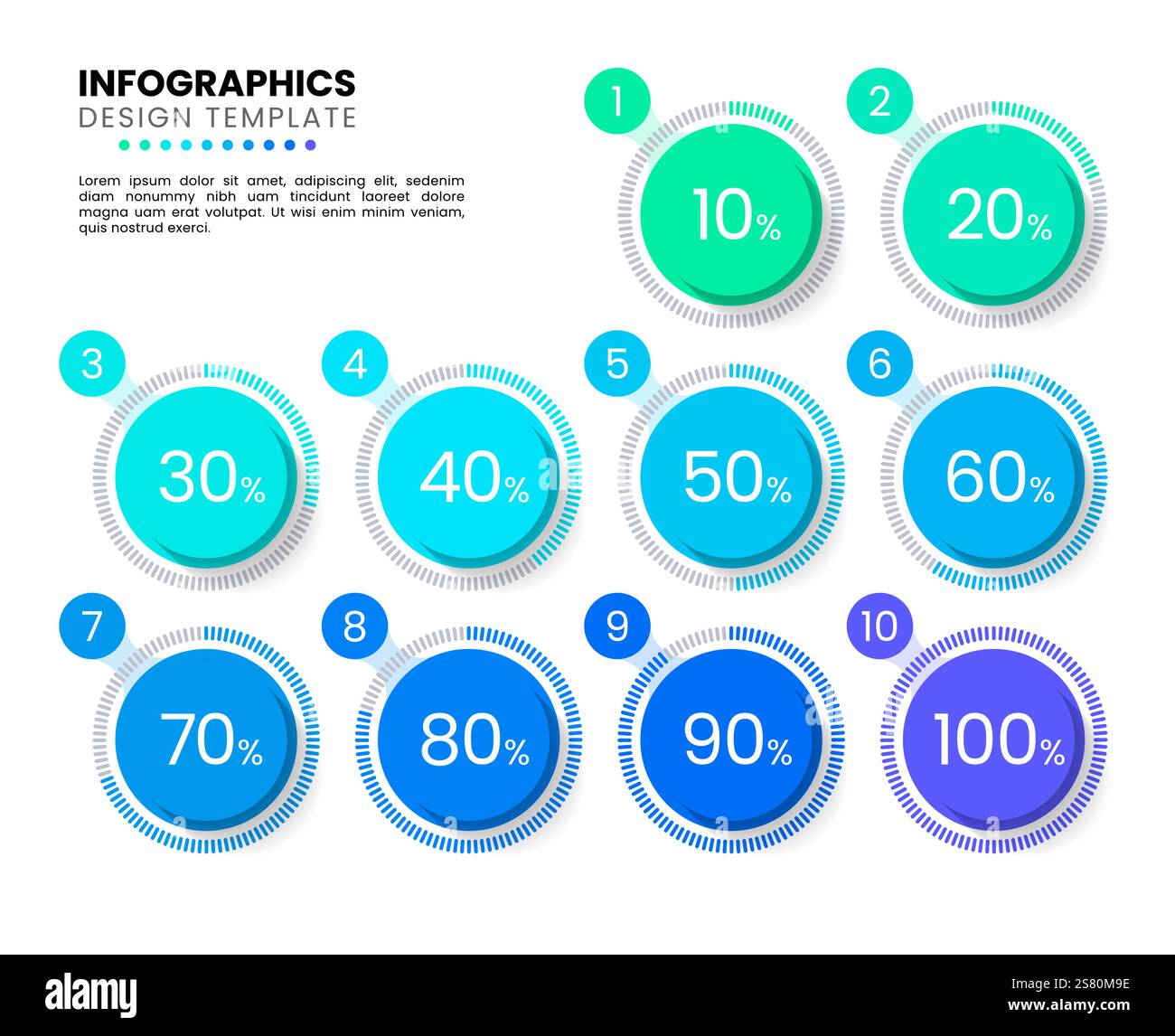 INFOGRAPHICS
DESIGN TEMPLATE

Lorem ipsum dolor sit amet, adipiscing elit, sedenim diam nonummy nibh uam tincidunt laoreet dolore magna uam erat volutpat. Ut wisi enim minim veniam, quis nostrud exerci.

1
10%

2
20%

3
30%

4
40%

5
50%

6
60%

7
70%

8
80%

9
90%

10
100%

alamy

Image ID: 2S80M9E
www.alamy.com