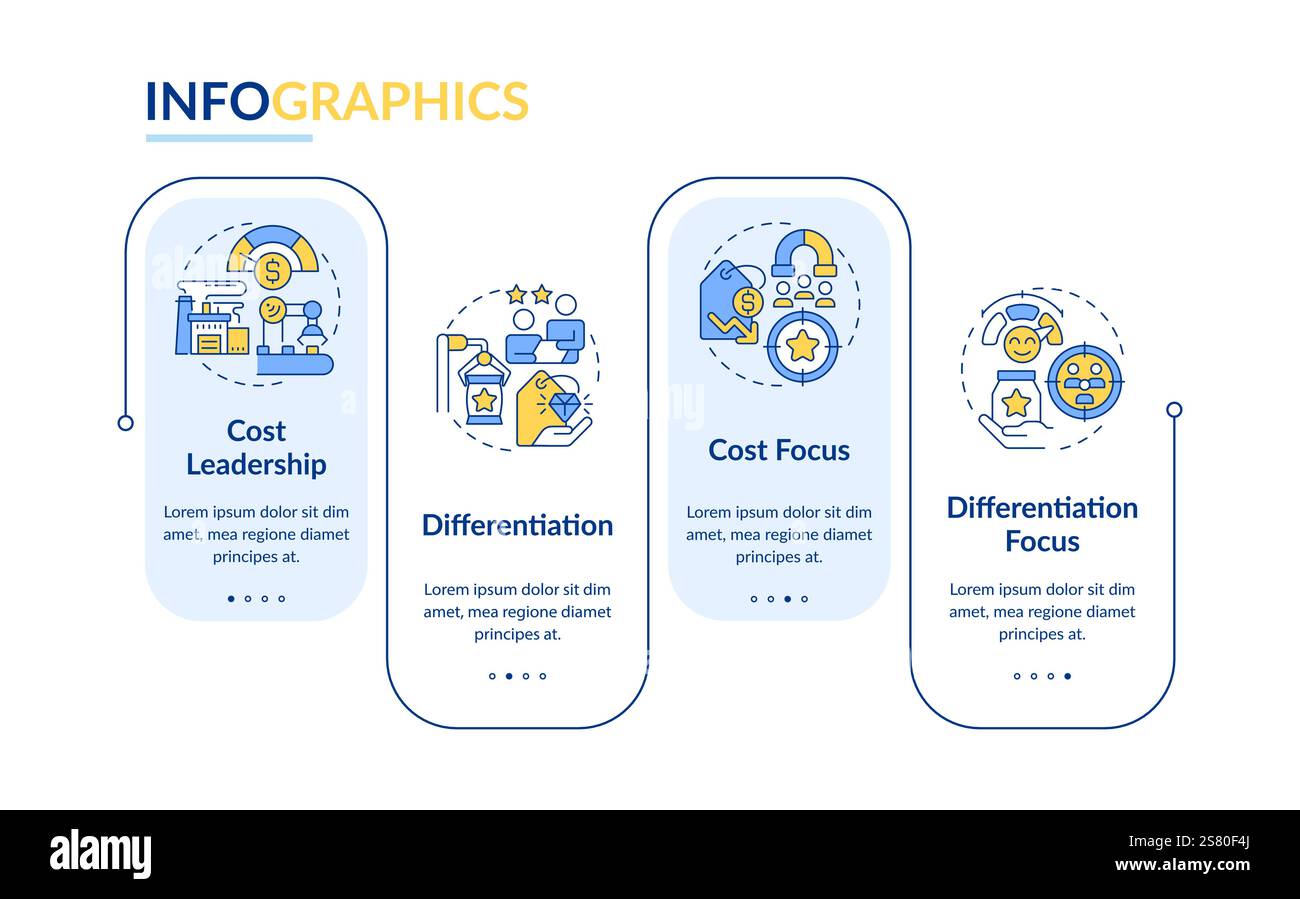 INFOGRAPHICS

Cost Leadership

Lorem ipsum dolor sit dim amet, mea regione diamet principes at.

Differentiation

Lorem ipsum dolor sit dim amet, mea regione diamet principes at.

Cost Focus

Lorem ipsum dolor sit dim amet, mea regione diamet principes at.

Differentiation Focus

Lorem ipsum dolor sit dim amet, mea regione diamet principes at.

alamy

Image ID: 2S80F4J
www.alamy.com