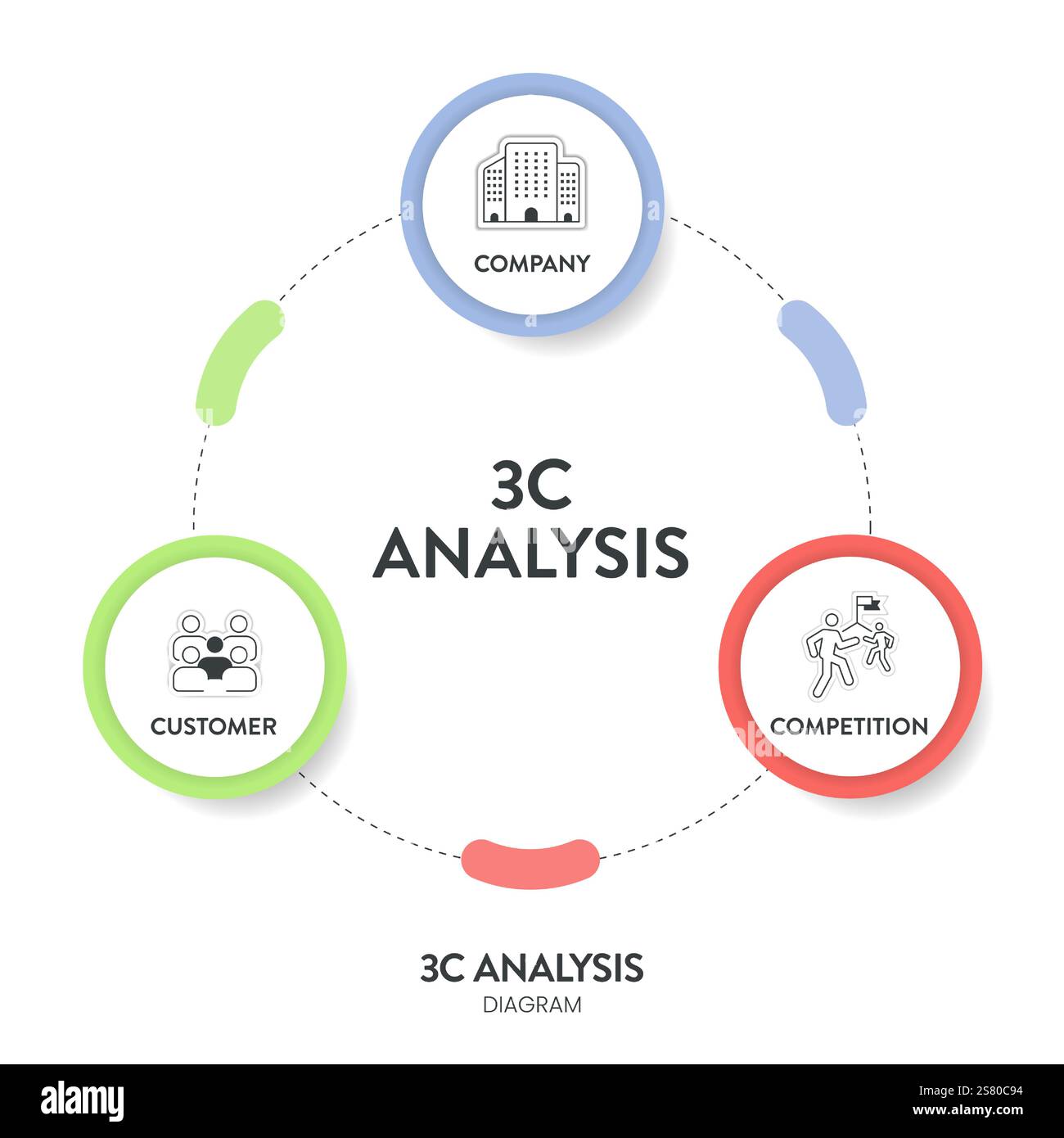 COMPANY

3C
ANALYSIS

CUSTOMER

COMPETITION

3C ANALYSIS
DIAGRAM

alamy

Image ID: 2S80C94
www.alamy.com