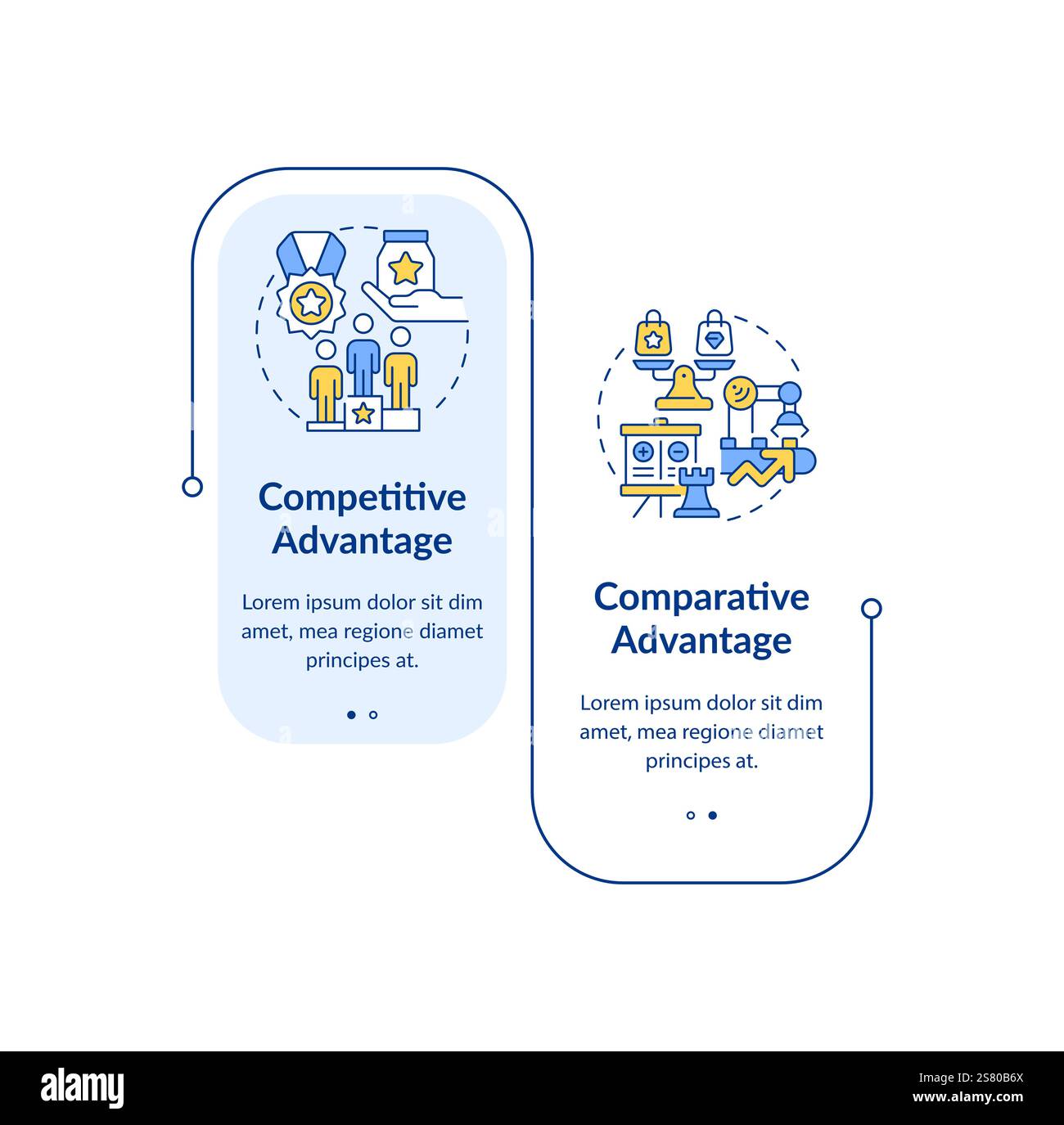 Competitive Advantage

Lorem ipsum dolor sit dim amet, mea regione diamet principes at.

Comparative Advantage

Lorem ipsum dolor sit dim amet, mea regione diamet principes at.

alamy

Image ID: 2S80B6X
www.alamy.com