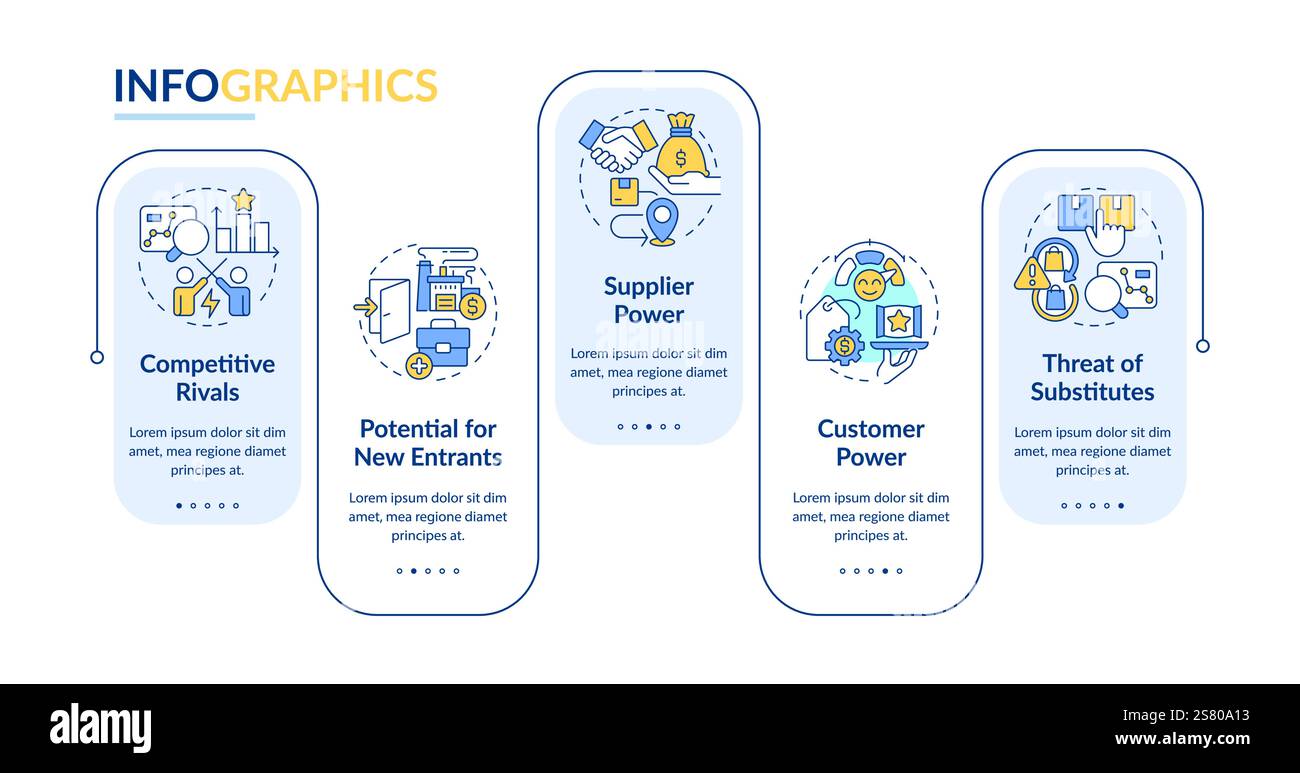 INFOGRAPHICS

Competitive Rivals

Lorem ipsum dolor sit dim amet, mea regione diamet principes at.

Potential for New Entrants

Lorem ipsum dolor sit dim amet, mea regione diamet principes at.

Supplier Power

Lorem ipsum dolor sit dim amet, mea regione diamet principes at.

Customer Power

Lorem ipsum dolor sit dim amet, mea regione diamet principes at.

Threat of Substitutes

Lorem ipsum dolor sit dim amet, mea regione diamet principes at.

alamy

Image ID: 2S80A13
www.alamy.com