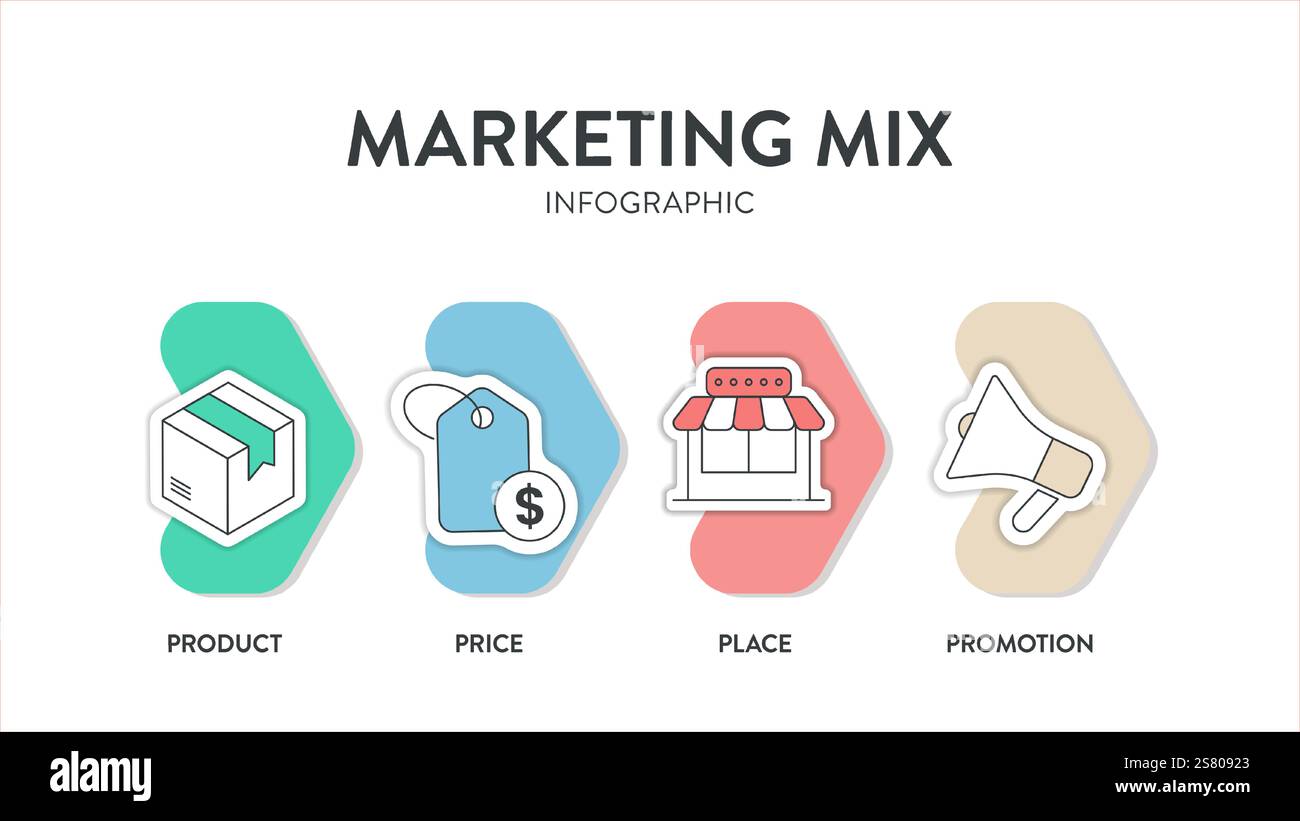 MARKETING MIX
INFOGRAPHIC

$

PRODUCT

PRICE

PLACE

PROMOTION

alamy

Image ID: 2S80923
www.alamy.com