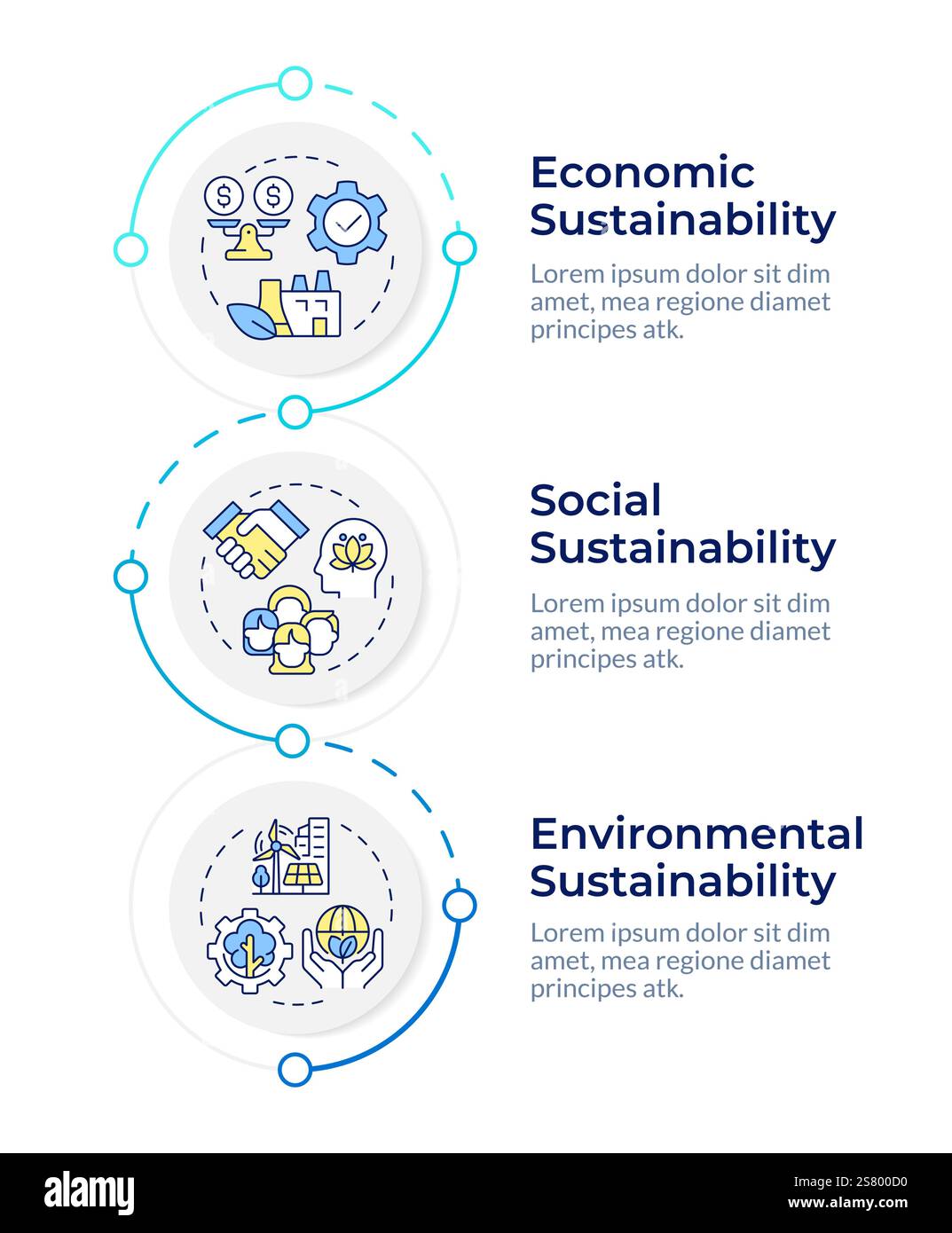 Economic Sustainability

Lorem ipsum dolor sit dim amet, mea regione diamet principes atk.

Social Sustainability

Lorem ipsum dolor sit dim amet, mea regione diamet principes atk.

Environmental Sustainability

Lorem ipsum dolor sit dim amet, mea regione diamet principes atk.

alamy

Image ID: 2S800D0
www.alamy.com