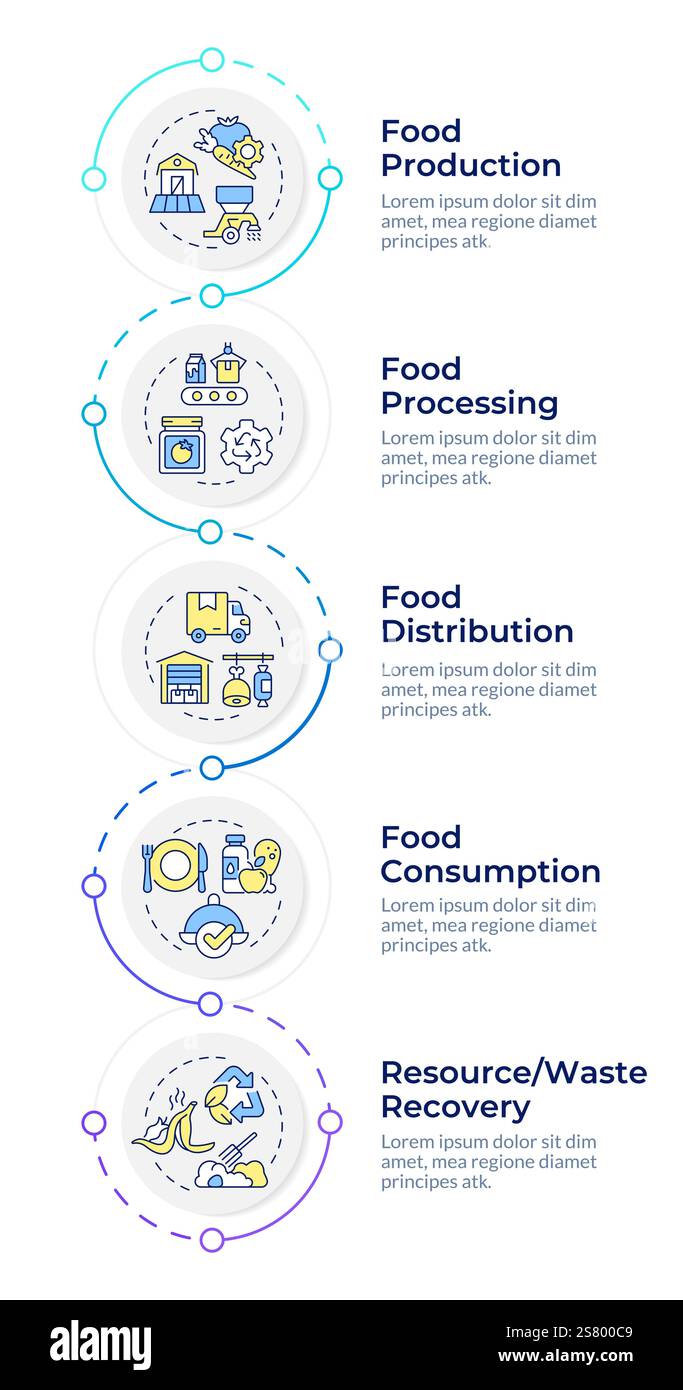 Food Production

Lorem ipsum dolor sit dim amet, mea regione diamet principes atk.

Food Processing

Lorem ipsum dolor sit dim amet, mea regione diamet principes atk.

Food Distribution

Lorem ipsum dolor sit dim amet, mea regione diamet principes atk.

Food Consumption

Lorem ipsum dolor sit dim amet, mea regione diamet principes atk.

Resource/Waste Recovery

Lorem ipsum dolor sit dim amet, mea regione diamet principes atk.

alamy

Image ID: 2S800C9
www.alamy.com