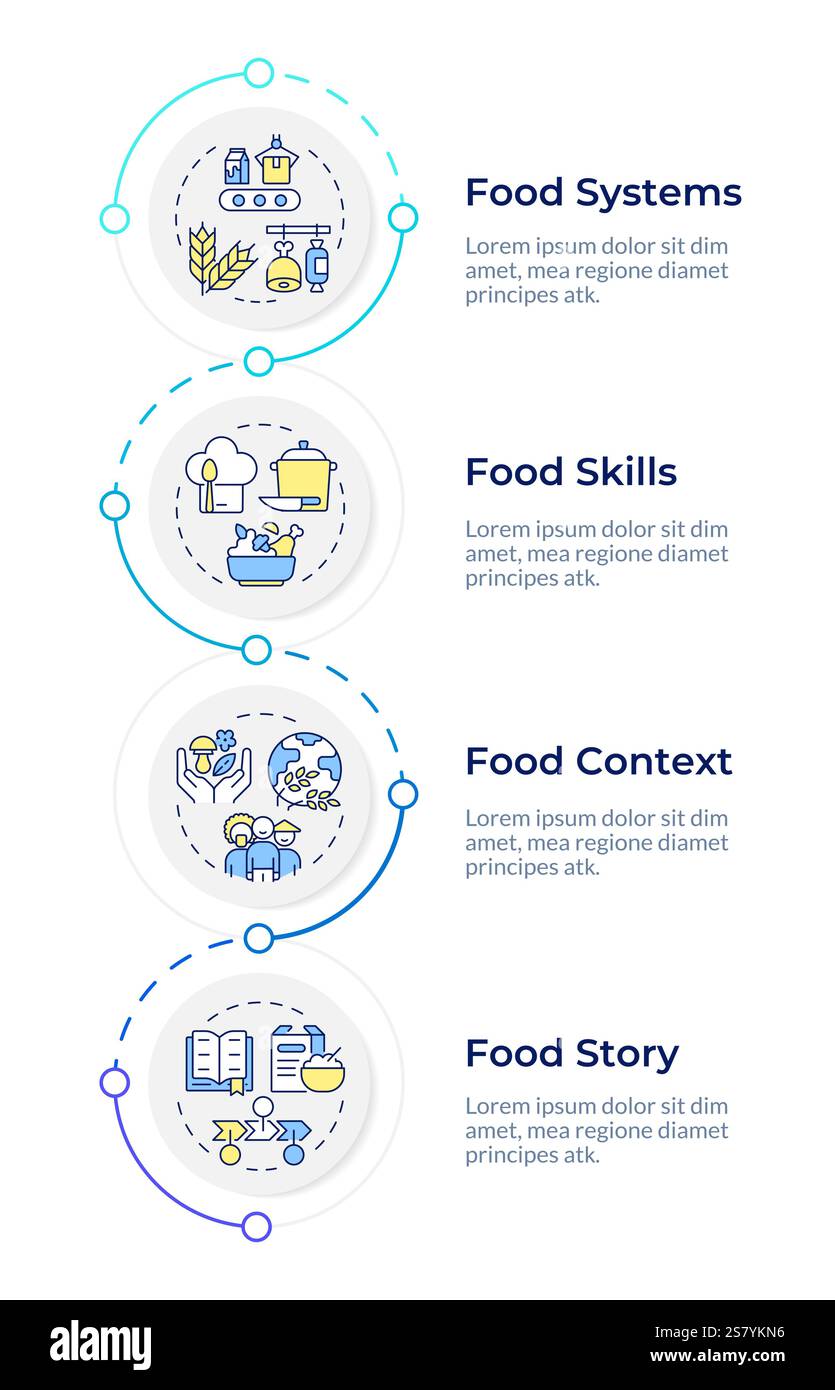 Food Systems

Lorem ipsum dolor sit dim amet, mea regione diamet principes atk.

Food Skills

Lorem ipsum dolor sit dim amet, mea regione diamet principes atk.

Food Context

Lorem ipsum dolor sit dim amet, mea regione diamet principes atk.

Food Story

Lorem ipsum dolor sit dim amet, mea regione diamet principes atk.

alamy

Image ID: 2S7YKN6
www.alamy.com