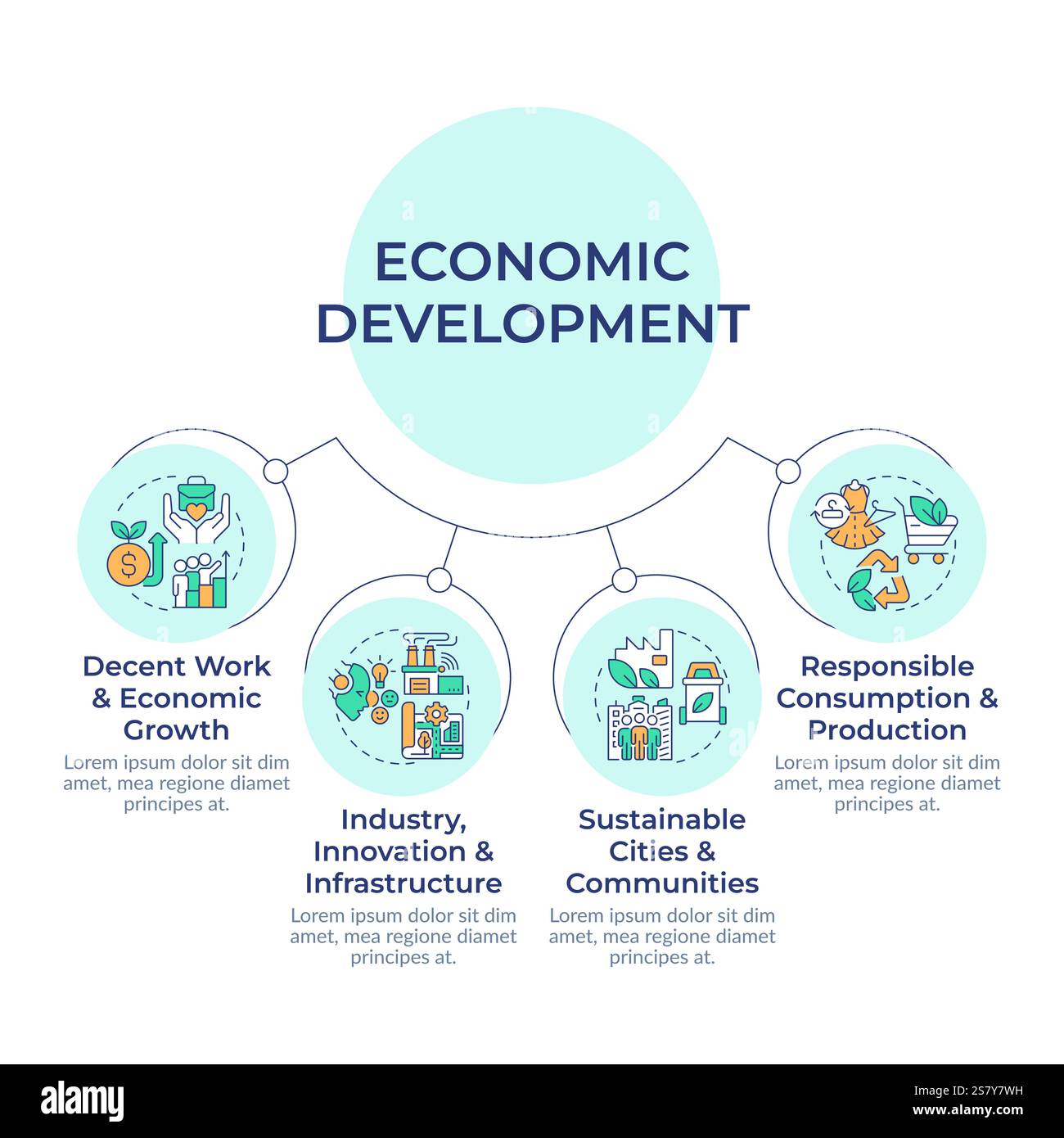 ECONOMIC DEVELOPMENT

Decent Work & Economic Growth
Lorem ipsum dolor sit dim amet, mea regione diamet principes at.

Industry, Innovation & Infrastructure
Lorem ipsum dolor sit dim amet, mea regione diamet principes at.

Sustainable Cities & Communities
Lorem ipsum dolor sit dim amet, mea regione diamet principes at.

Responsible Consumption & Production
Lorem ipsum dolor sit dim amet, mea regione diamet principes at.

alamy

Image ID: 2S7Y7WH
www.alamy.com