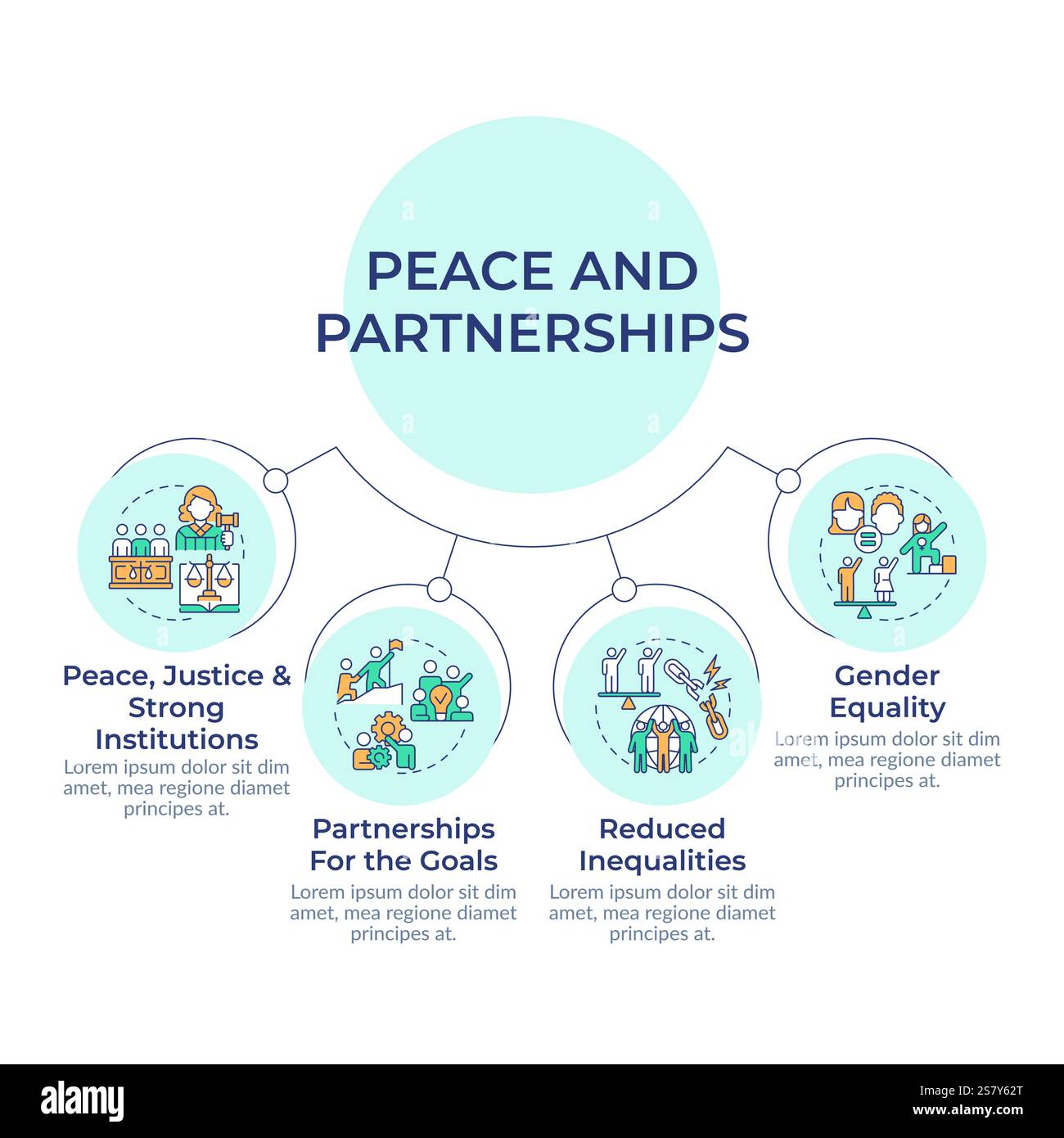 PEACE AND PARTNERSHIPS

Peace, Justice & Strong Institutions
Lorem ipsum dolor sit dim amet, mea regione diamet principes at.

Partnerships For the Goals
Lorem ipsum dolor sit dim amet, mea regione diamet principes at.

Reduced Inequalities
Lorem ipsum dolor sit dim amet, mea regione diamet principes at.

Gender Equality
Lorem ipsum dolor sit dim amet, mea regione diamet principes at.

alamy

Image ID: 2S7Y62T
www.alamy.com