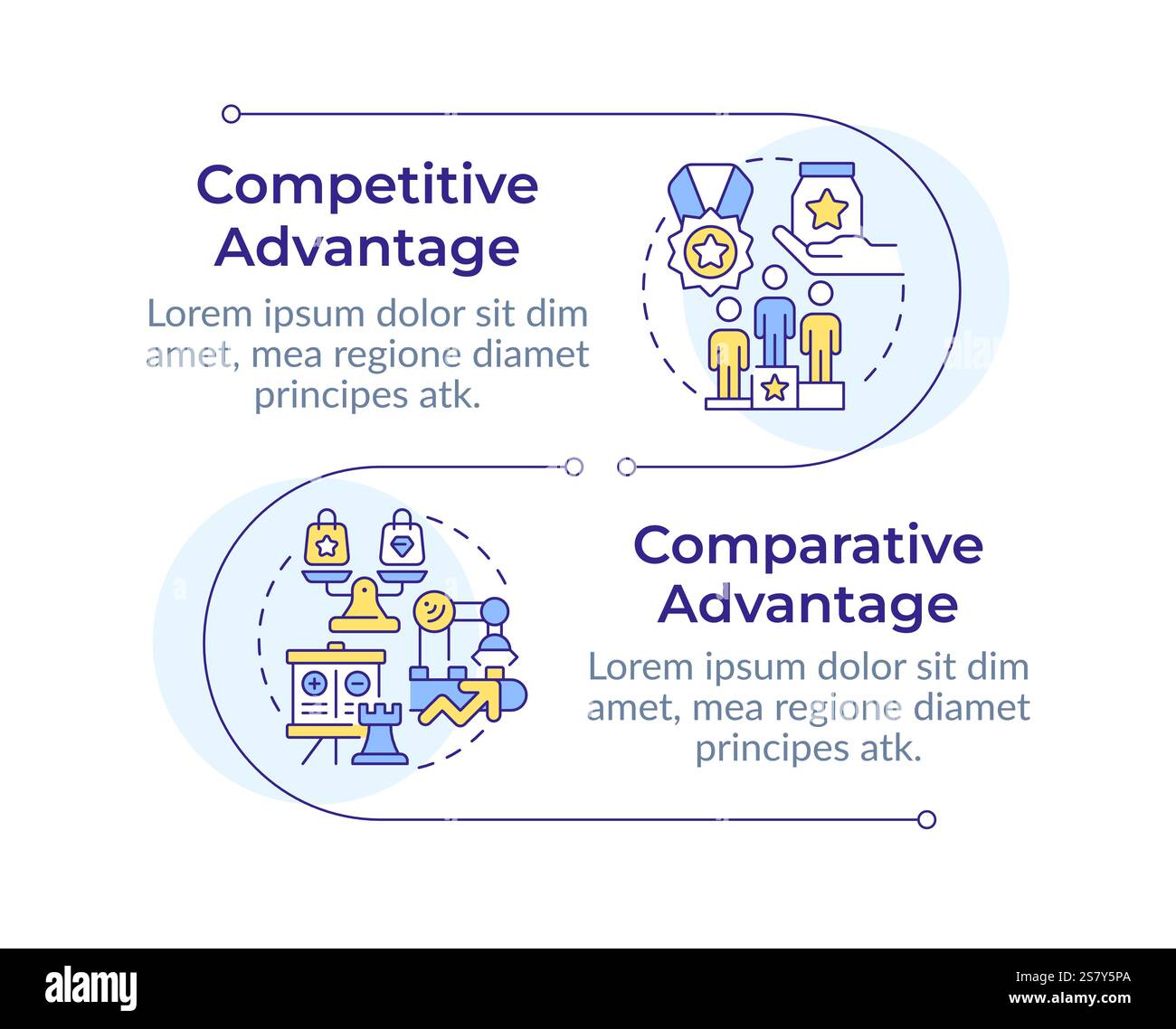 Competitive Advantage

Lorem ipsum dolor sit dim amet, mea regione diamet principes atk.

Comparative Advantage

Lorem ipsum dolor sit dim amet, mea regione diamet principes atk.

alamy

Image ID: 2S7Y5PA
www.alamy.com