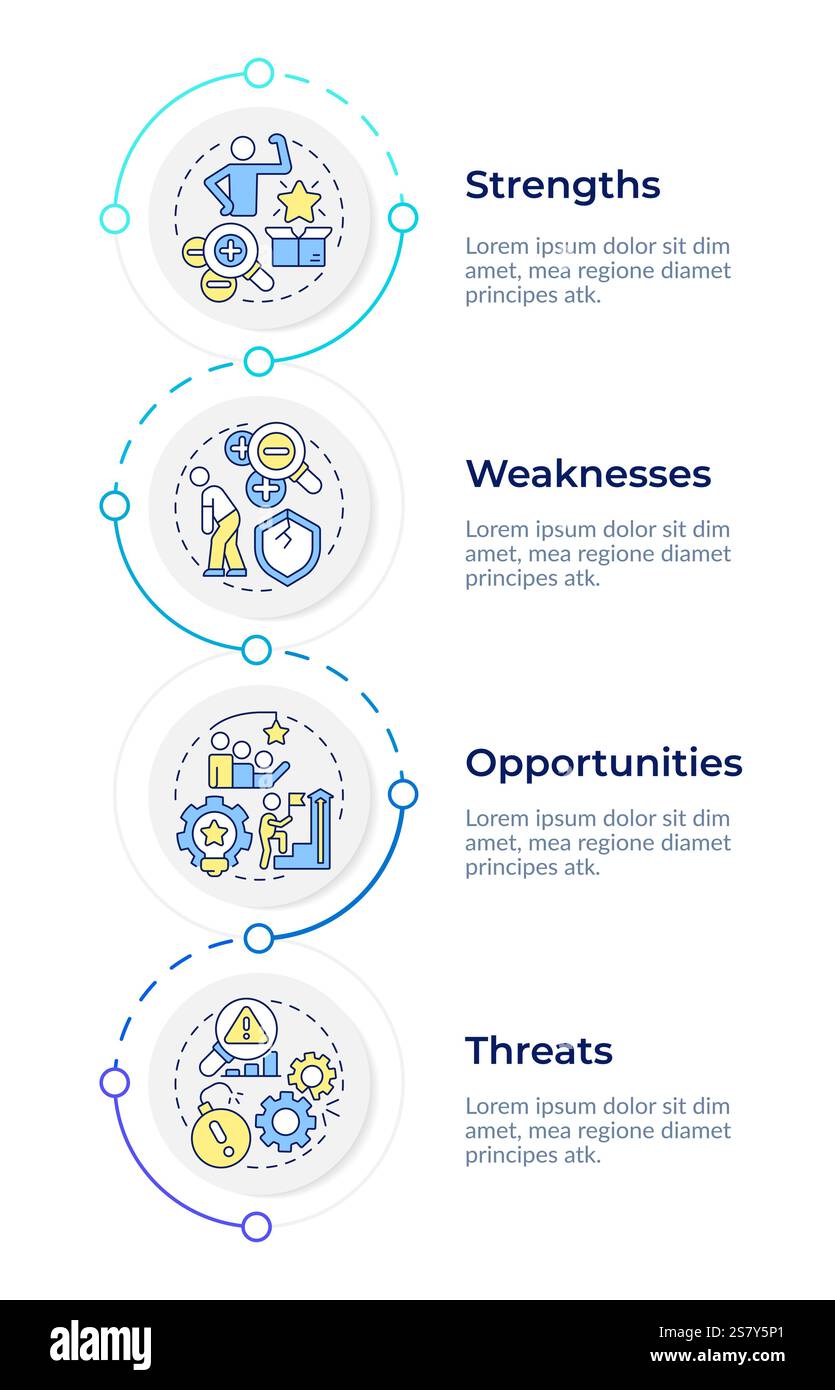 Strengths

Lorem ipsum dolor sit dim amet, mea regione diamet principes atk.

Weaknesses

Lorem ipsum dolor sit dim amet, mea regione diamet principes atk.

Opportunities

Lorem ipsum dolor sit dim amet, mea regione diamet principes atk.

Threats

Lorem ipsum dolor sit dim amet, mea regione diamet principes atk.

alamy

Image ID: 2S7Y5P1
www.alamy.com