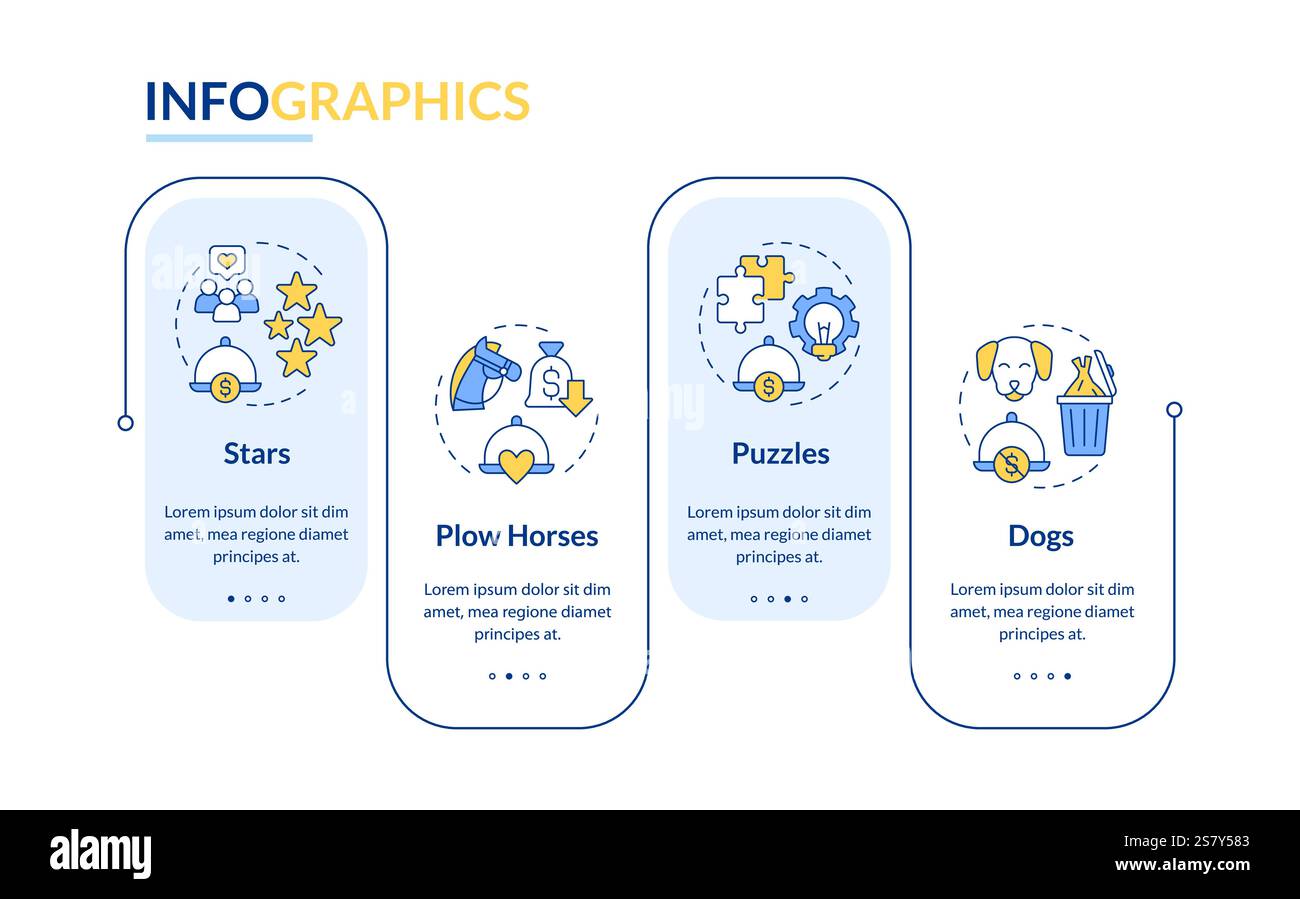 INFOGRAPHICS

Stars

Lorem ipsum dolor sit dim amet, mea regione diamet principes at.

Plow Horses

Lorem ipsum dolor sit dim amet, mea regione diamet principes at.

Puzzles

Lorem ipsum dolor sit dim amet, mea regione diamet principes at.

Dogs

Lorem ipsum dolor sit dim amet, mea regione diamet principes at.

alamy

Image ID: 2S7Y583
www.alamy.com