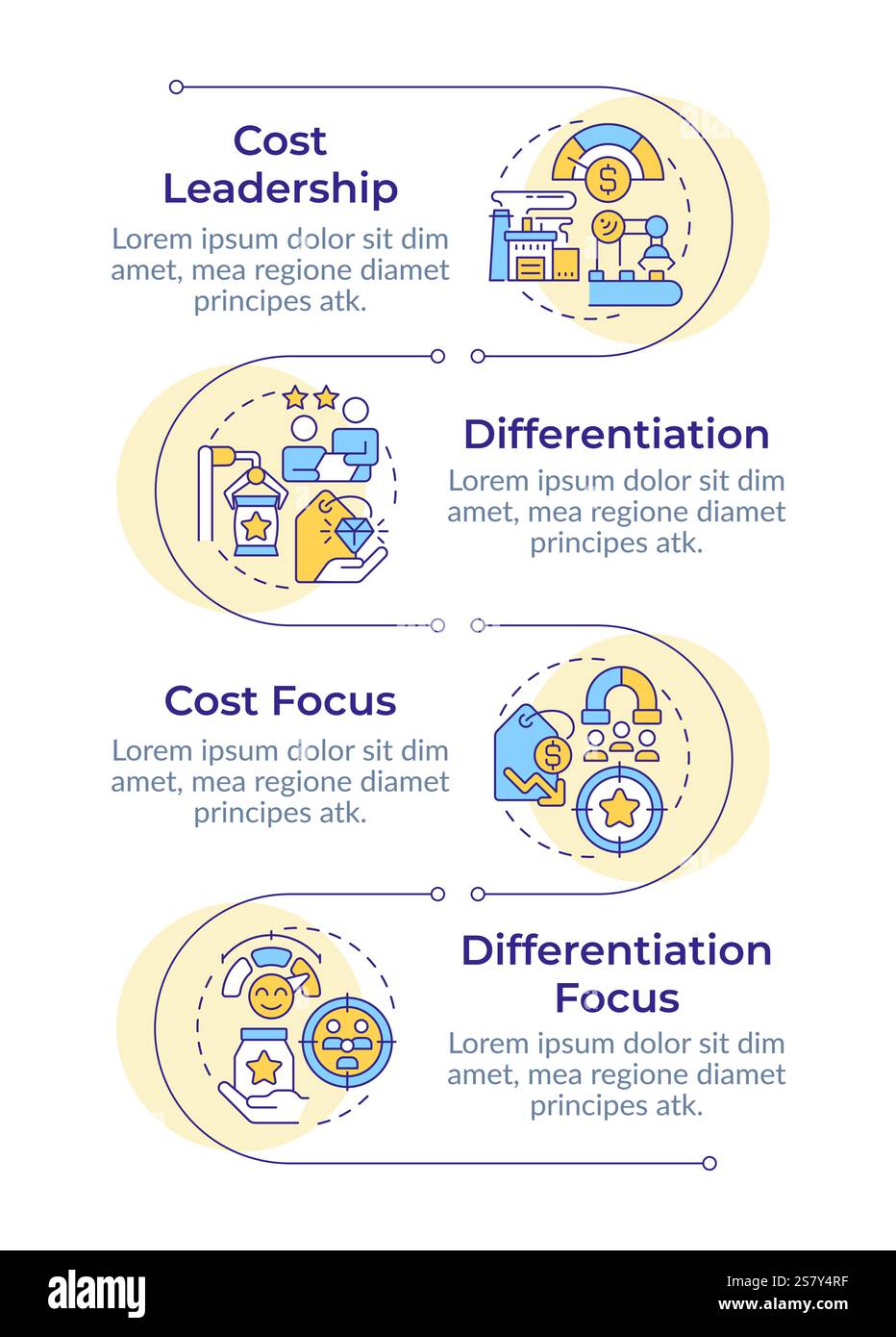 Cost Leadership
Lorem ipsum dolor sit dim amet, mea regione diamet principes atk.

Differentiation
Lorem ipsum dolor sit dim amet, mea regione diamet principes atk.

Cost Focus
Lorem ipsum dolor sit dim amet, mea regione diamet principes atk.

Differentiation Focus
Lorem ipsum dolor sit dim amet, mea regione diamet principes atk.

alamy

Image ID: 2S7Y4RF
www.alamy.com