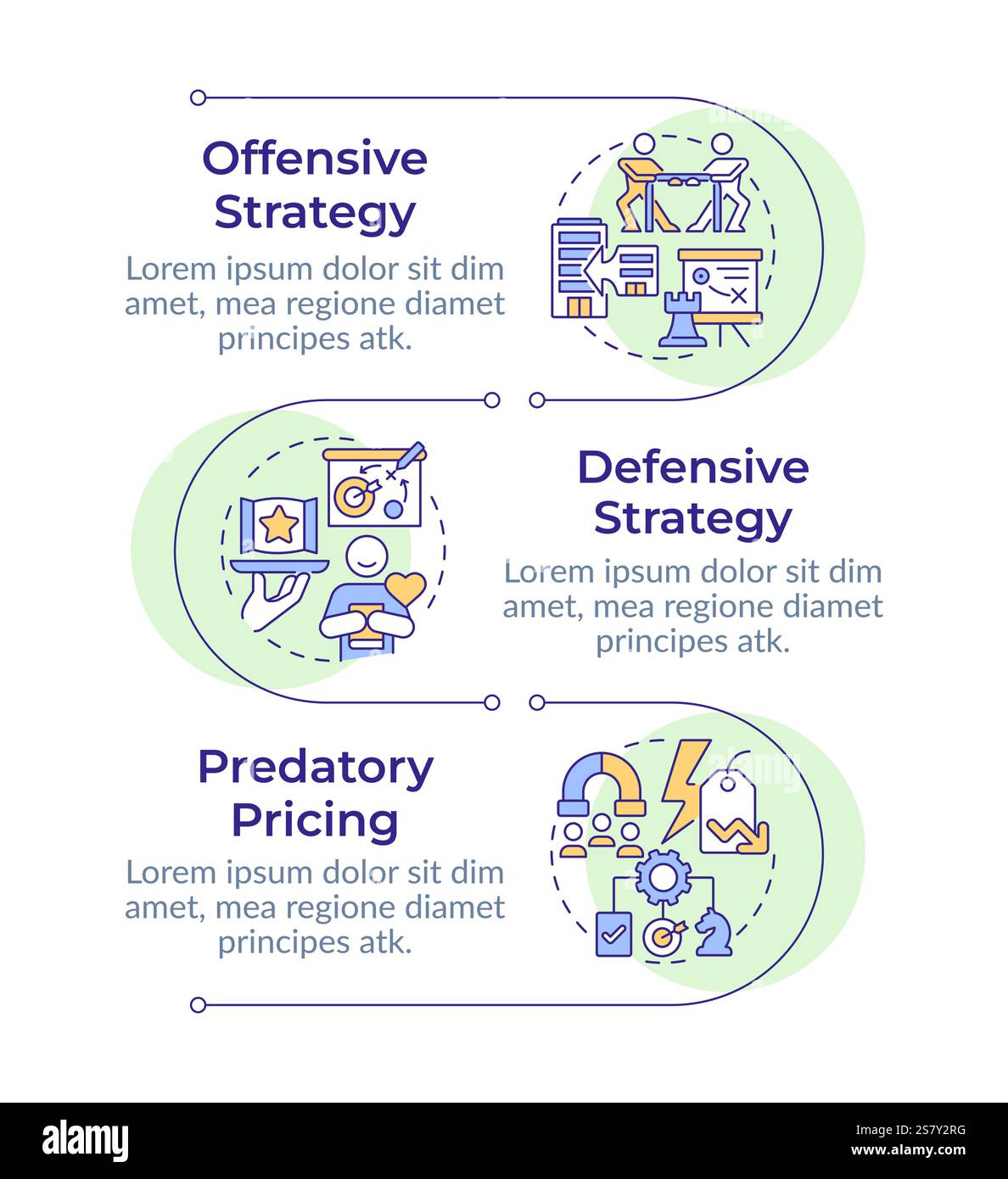 Offensive Strategy

Lorem ipsum dolor sit dim amet, mea regione diamet principes atk.

Defensive Strategy

Lorem ipsum dolor sit dim amet, mea regione diamet principes atk.

Predatory Pricing

Lorem ipsum dolor sit dim amet, mea regione diamet principes atk.

alamy

Image ID: 2S7Y2RG
www.alamy.com