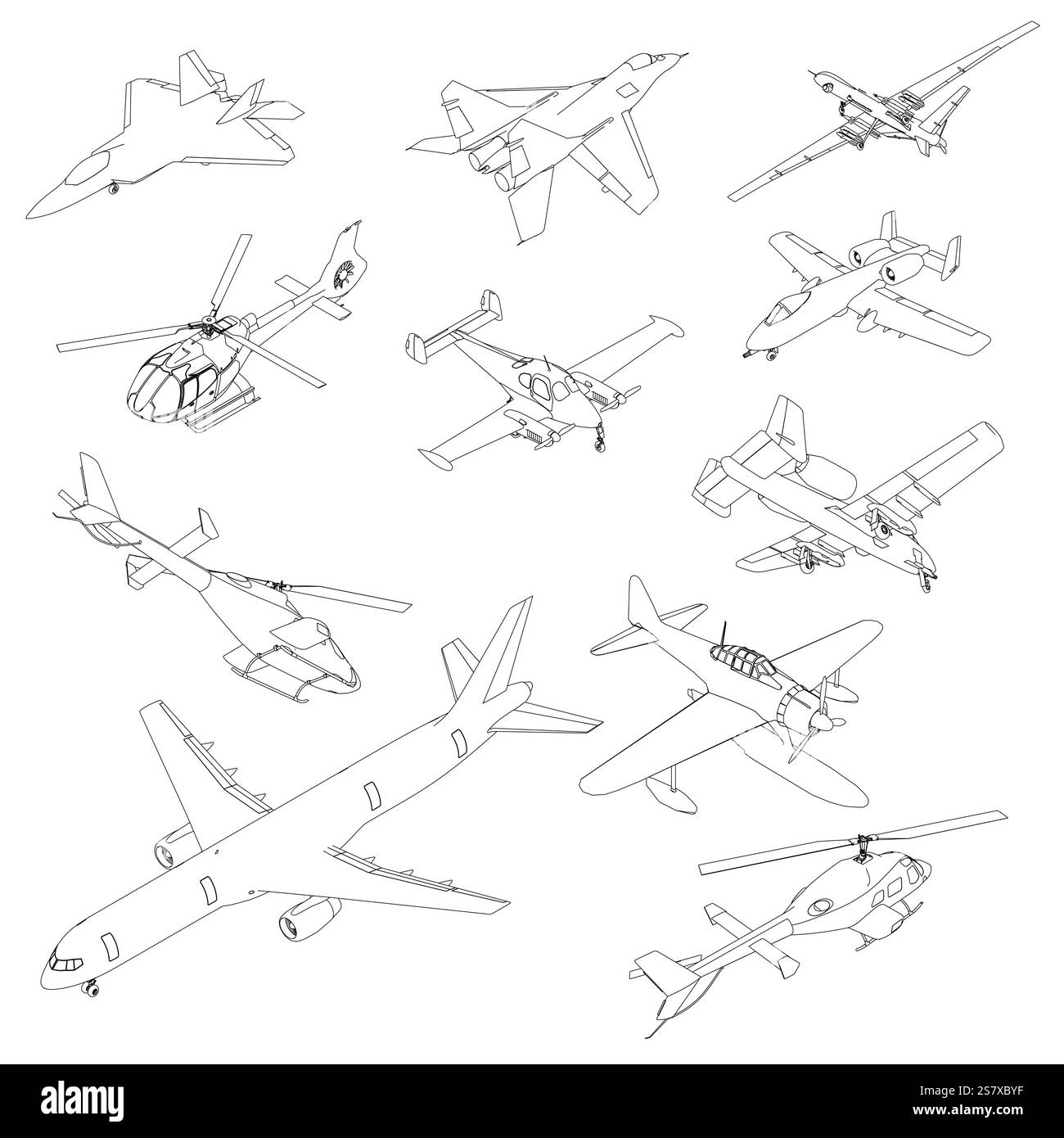 alamy

Image ID: 2S7XBYF
www.alamy.com