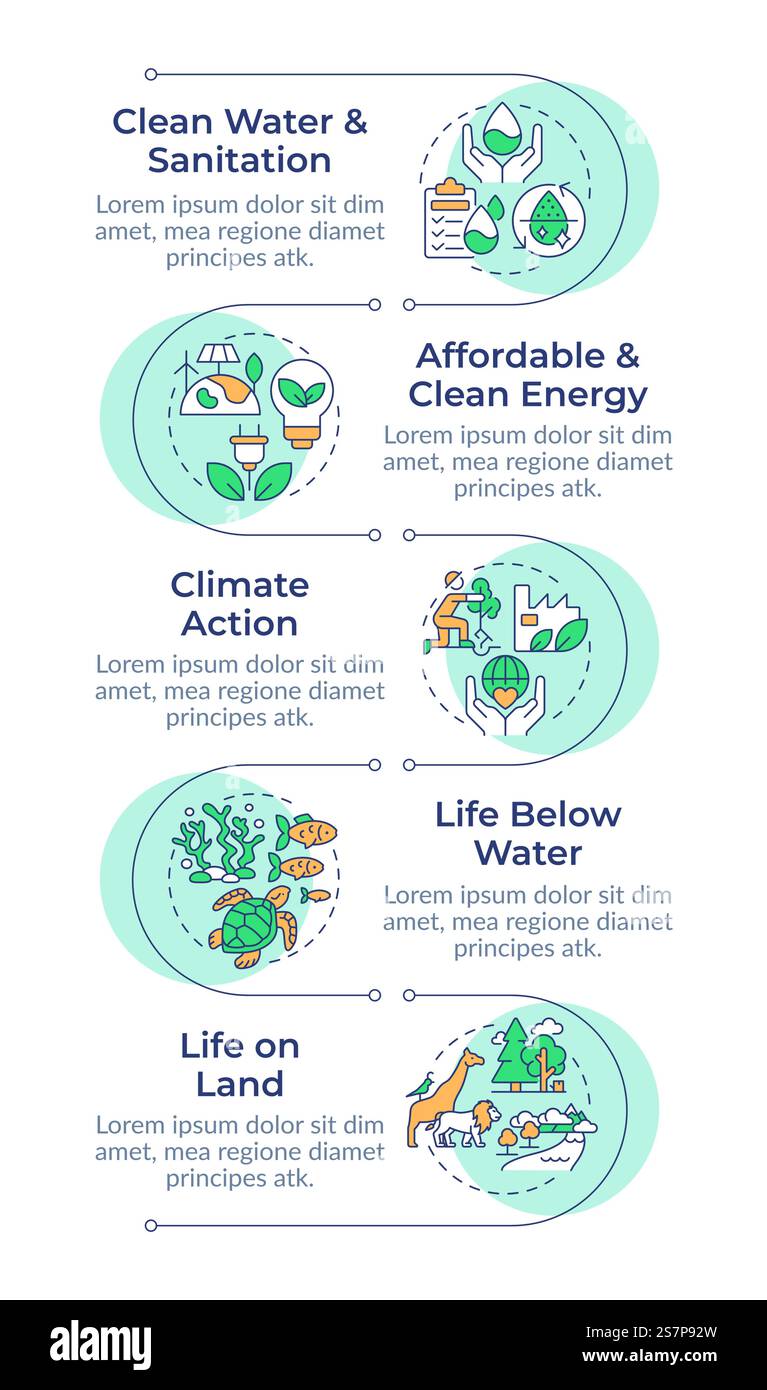 Clean Water & Sanitation

Lorem ipsum dolor sit dim amet, mea regione diamet principes atk.

Affordable & Clean Energy

Lorem ipsum dolor sit dim amet, mea regione diamet principes atk.

Climate Action

Lorem ipsum dolor sit dim amet, mea regione diamet principes atk.

Life Below Water

Lorem ipsum dolor sit dim amet, mea regione diamet principes atk.

Life on Land

Lorem ipsum dolor sit dim amet, mea regione diamet principes atk.

alamy

Image ID: 2S7P92W
www.alamy.com