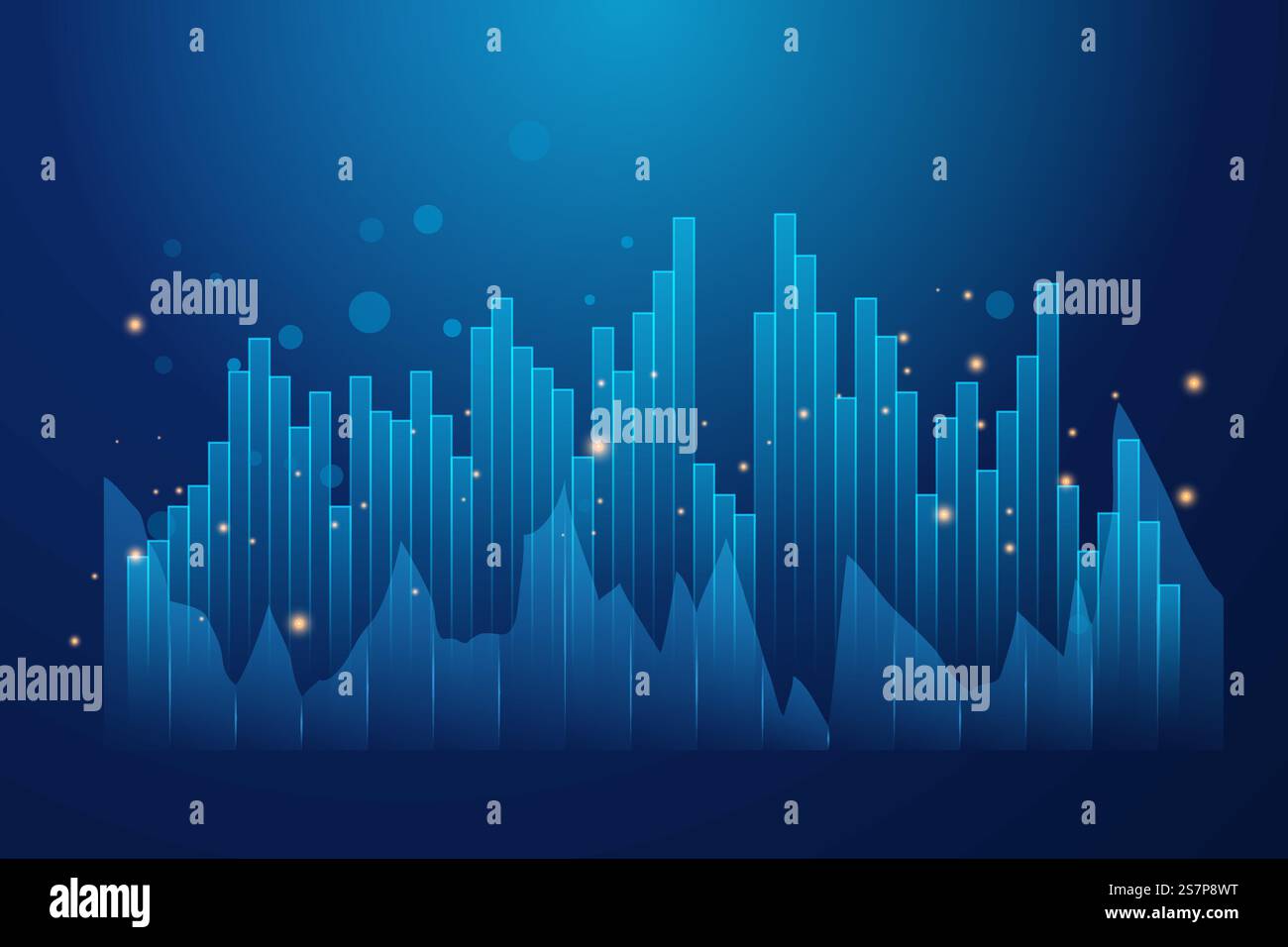 alamy
alamy
alamy
alamy
alamy

alamy
Image ID: 2S7P8WT
www.alamy.com