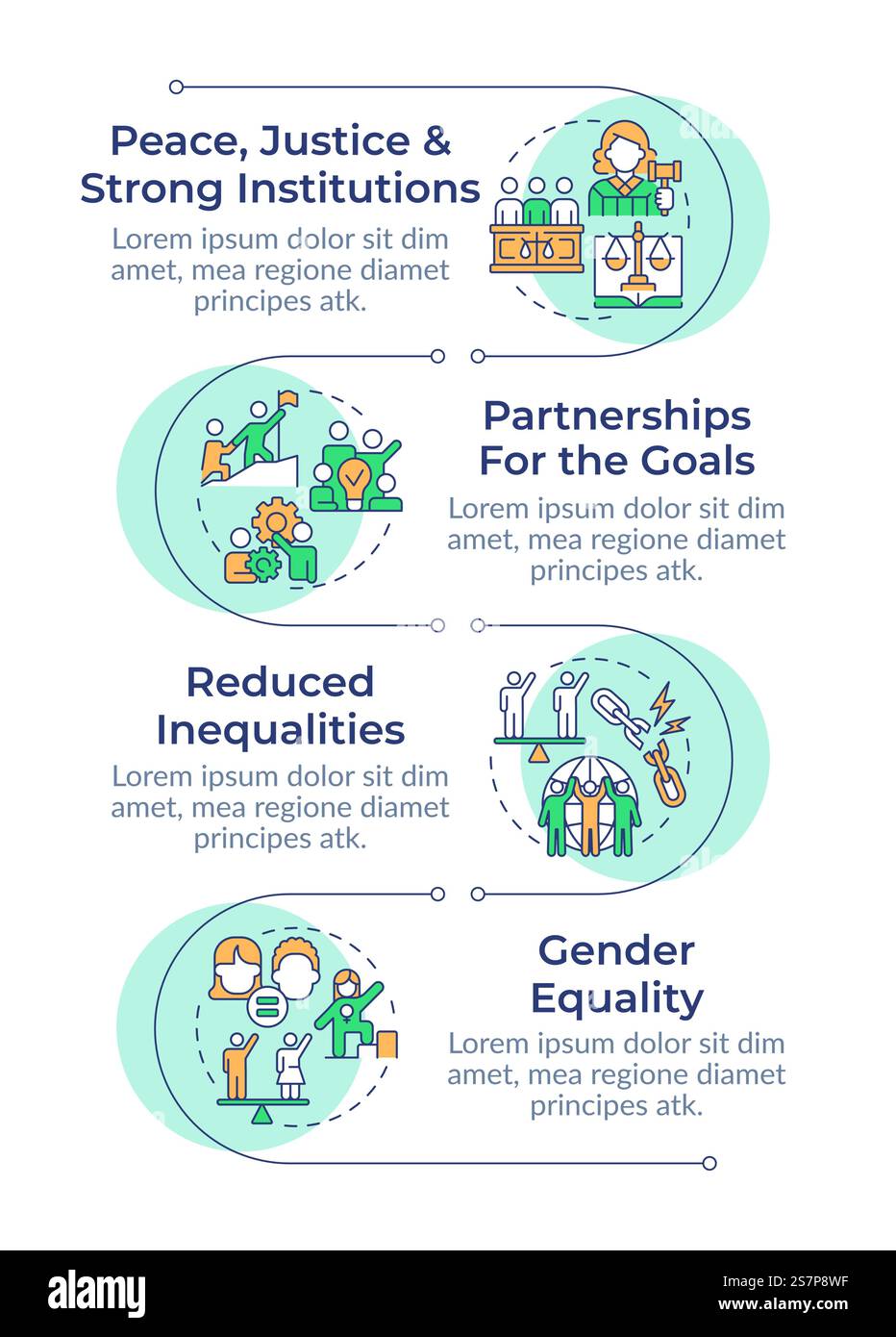 Peace, Justice & Strong Institutions

Lorem ipsum dolor sit dim amet, mea regione diamet principes atk.

Partnerships For the Goals

Lorem ipsum dolor sit dim amet, mea regione diamet principes atk.

Reduced Inequalities

Lorem ipsum dolor sit dim amet, mea regione diamet principes atk.

Gender Equality

Lorem ipsum dolor sit dim amet, mea regione diamet principes atk.

alamy

Image ID: 2S7P8WF
www.alamy.com