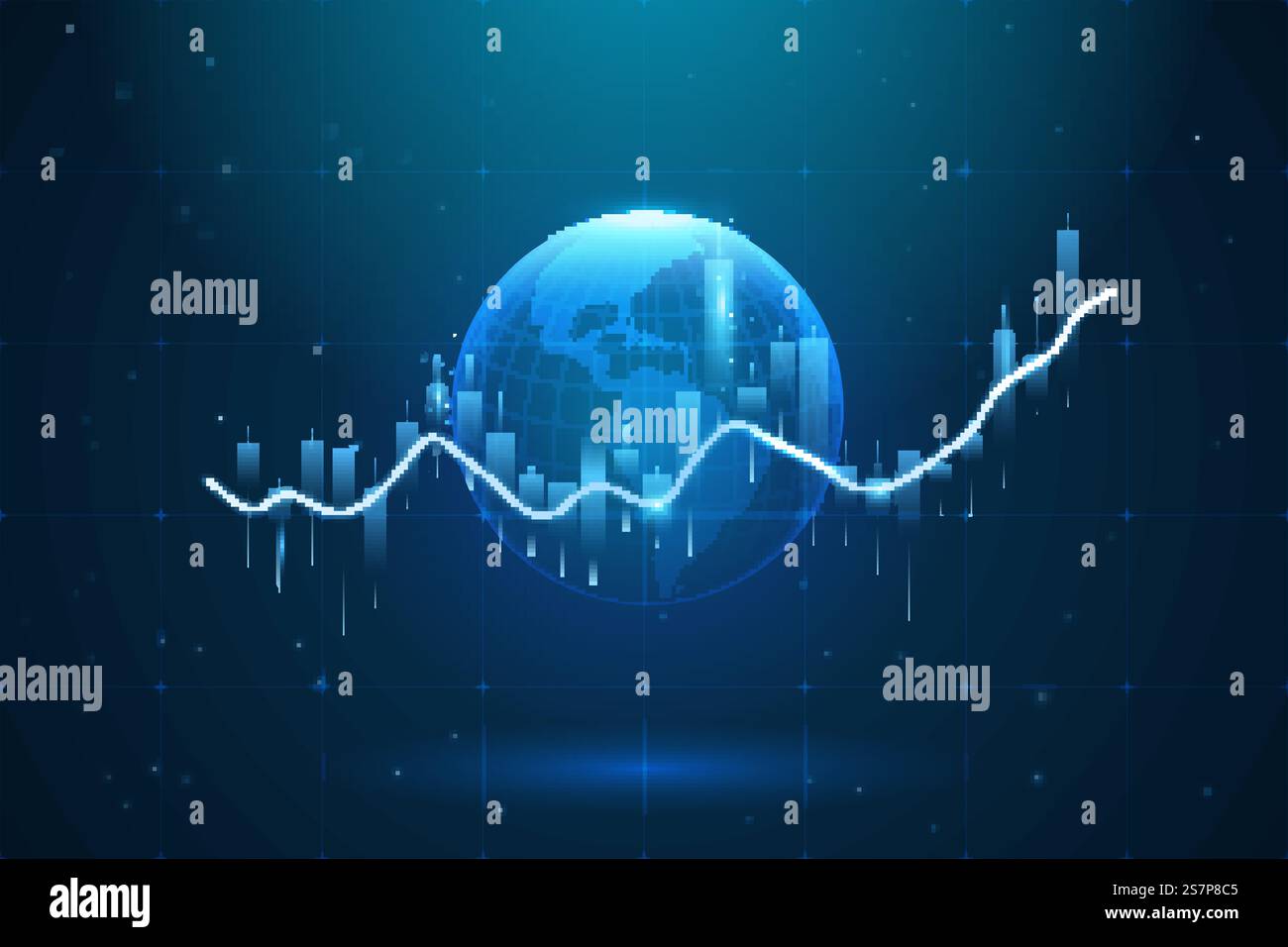 alamy
alamy
alamy
alamy
alamy

alamy
Image ID: 2S7P8C5
www.alamy.com