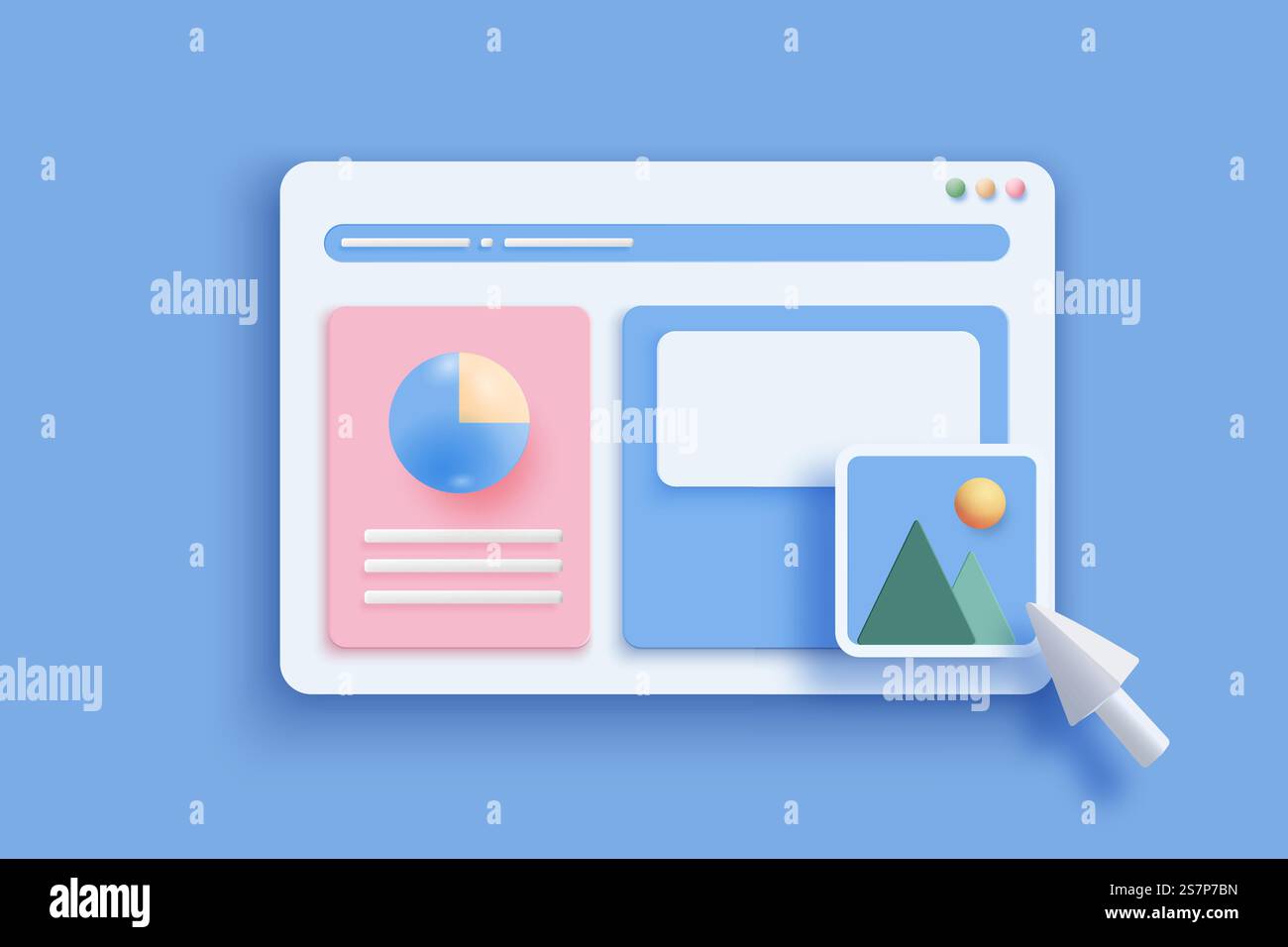 alamy
alamy
alamy
alamy
alamy

alamy
Image ID: 2S7P7BN
www.alamy.com