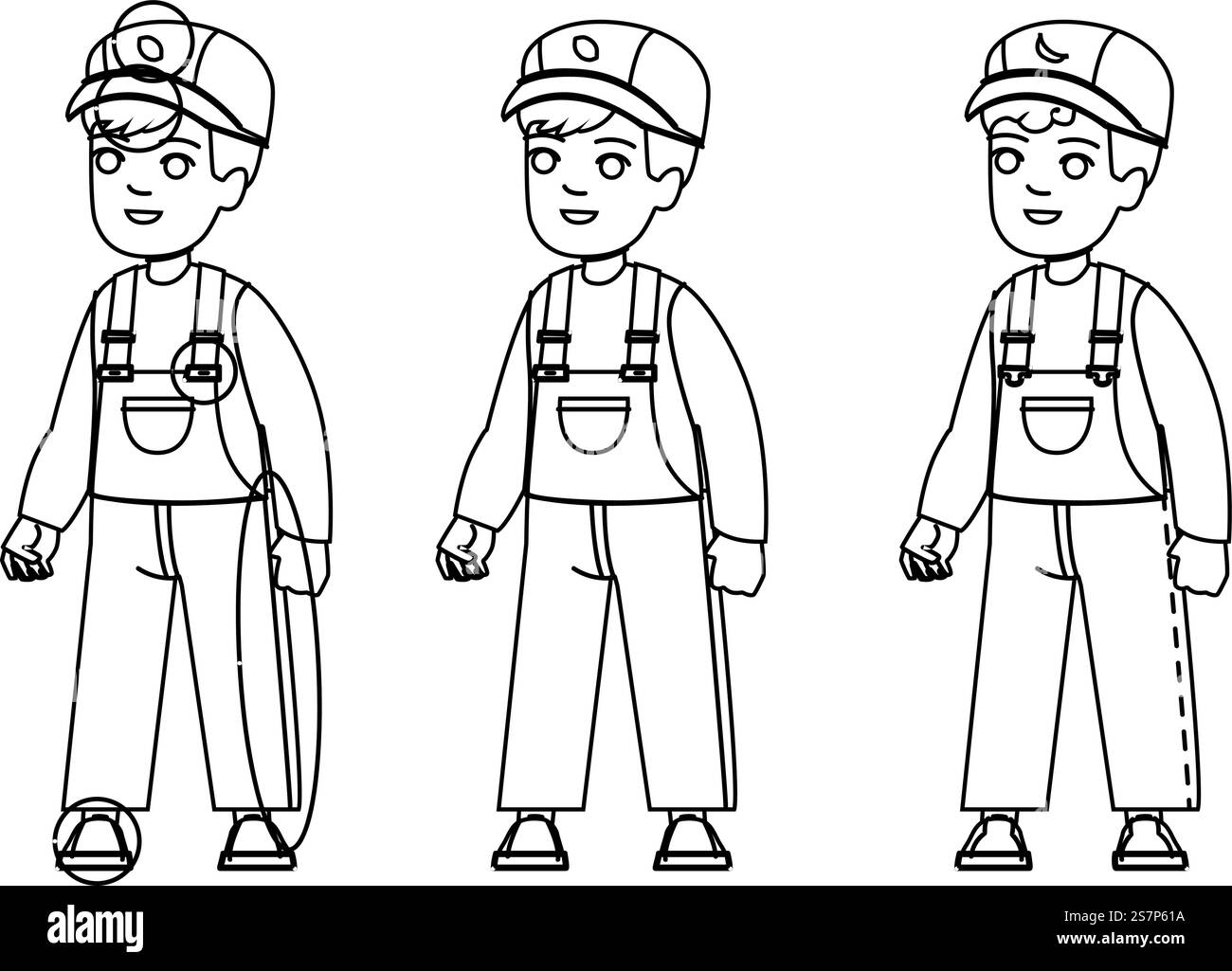 alamy

Image ID: 2S7P61A
www.alamy.com