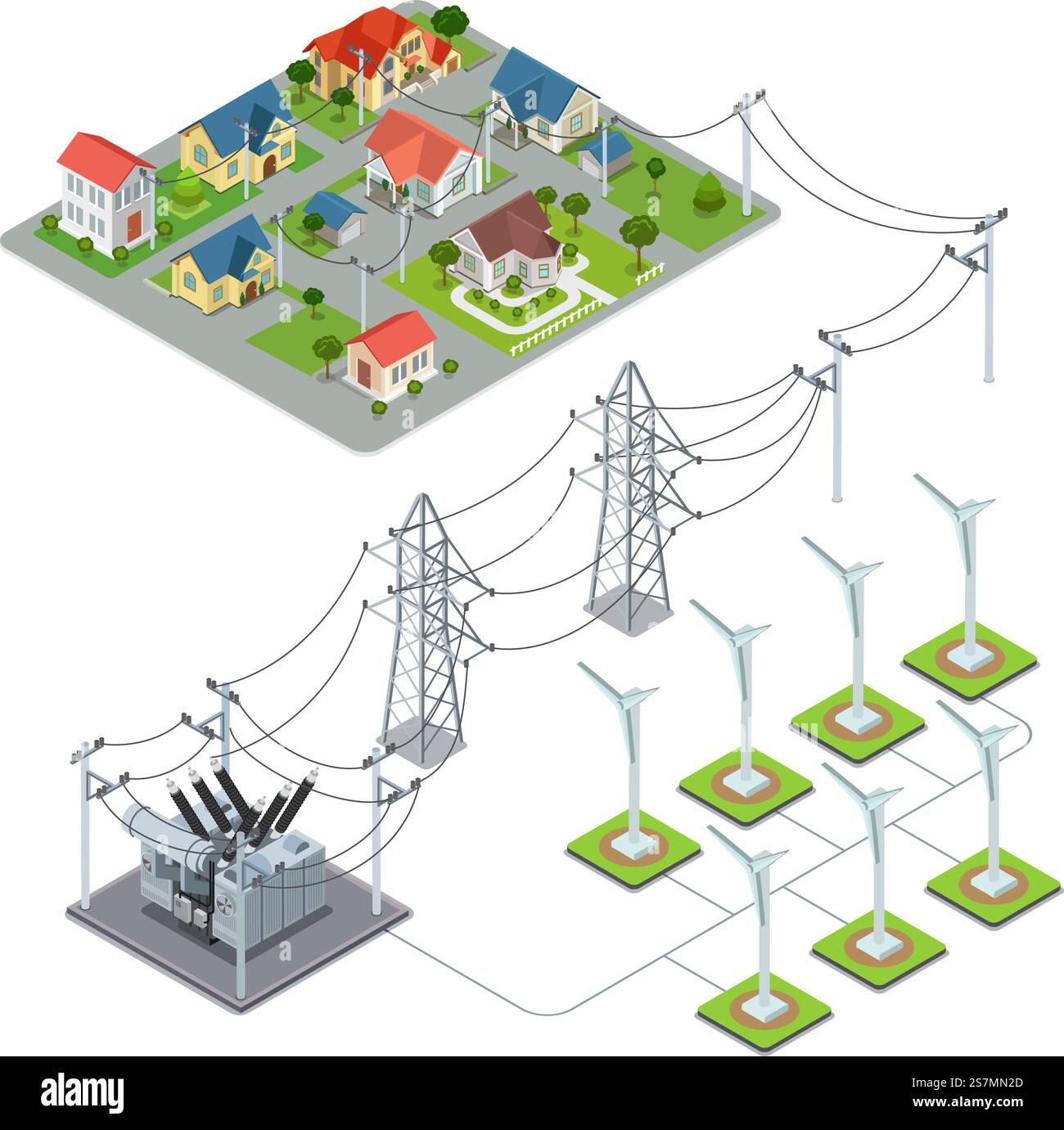 alamy

Image ID: 2S7MN2D
www.alamy.com