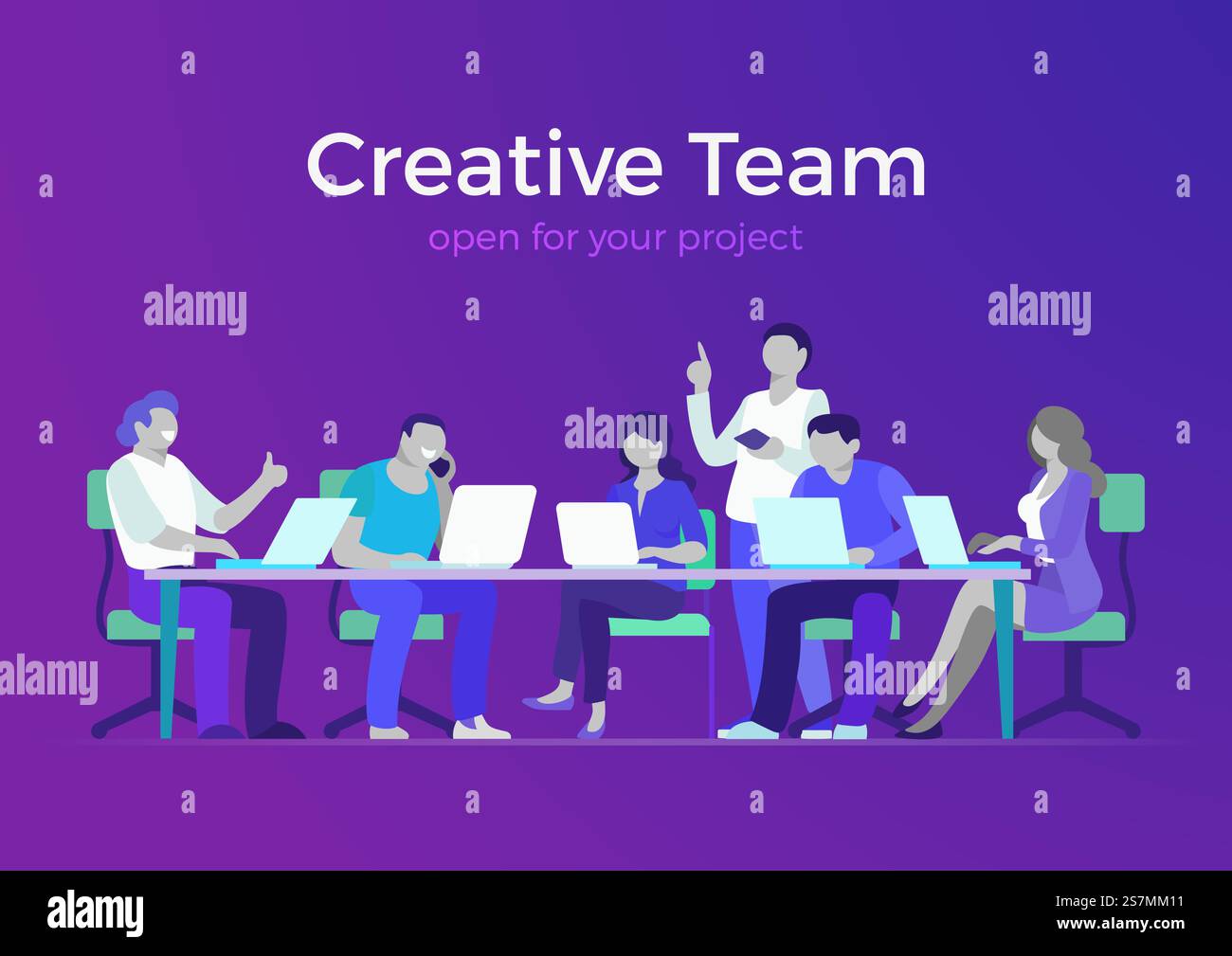 Creative Team

open for your project

alamy

alamy

alamy

alamy

alamy

alamy

2S7MM11

www.alamy.com