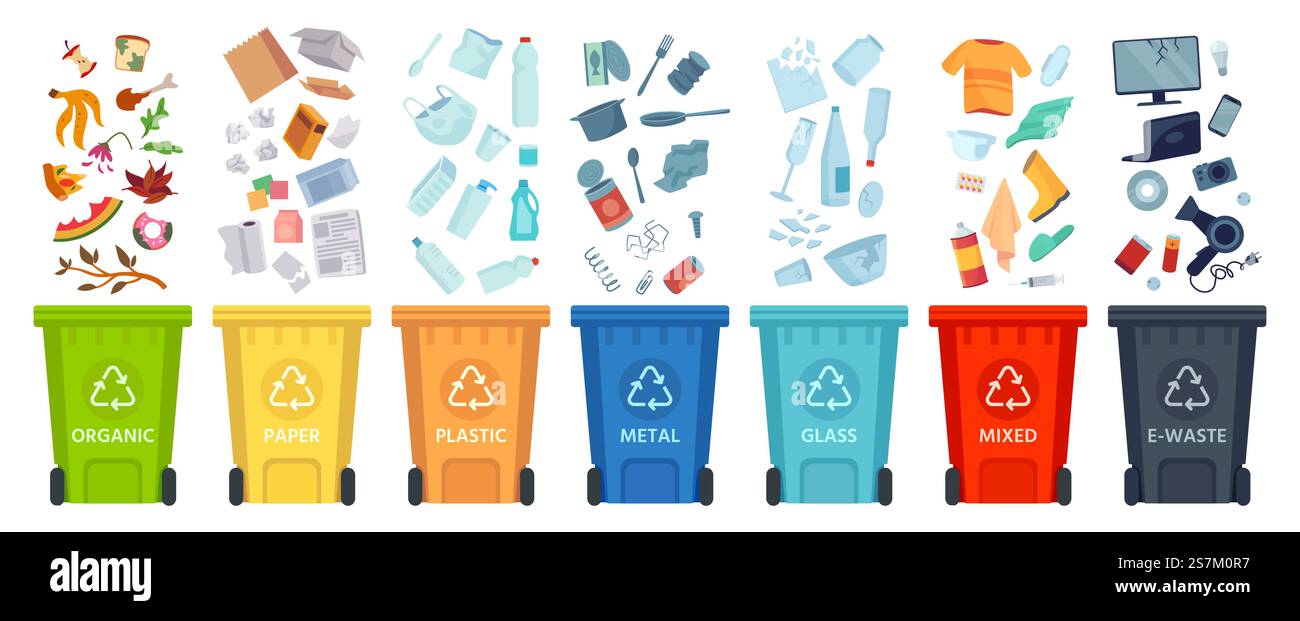 ORGANIC

PAPER

PLASTIC

METAL

GLASS

MIXED

E-WASTE

alamy

Image ID: 2S7M0R7
www.alamy.com