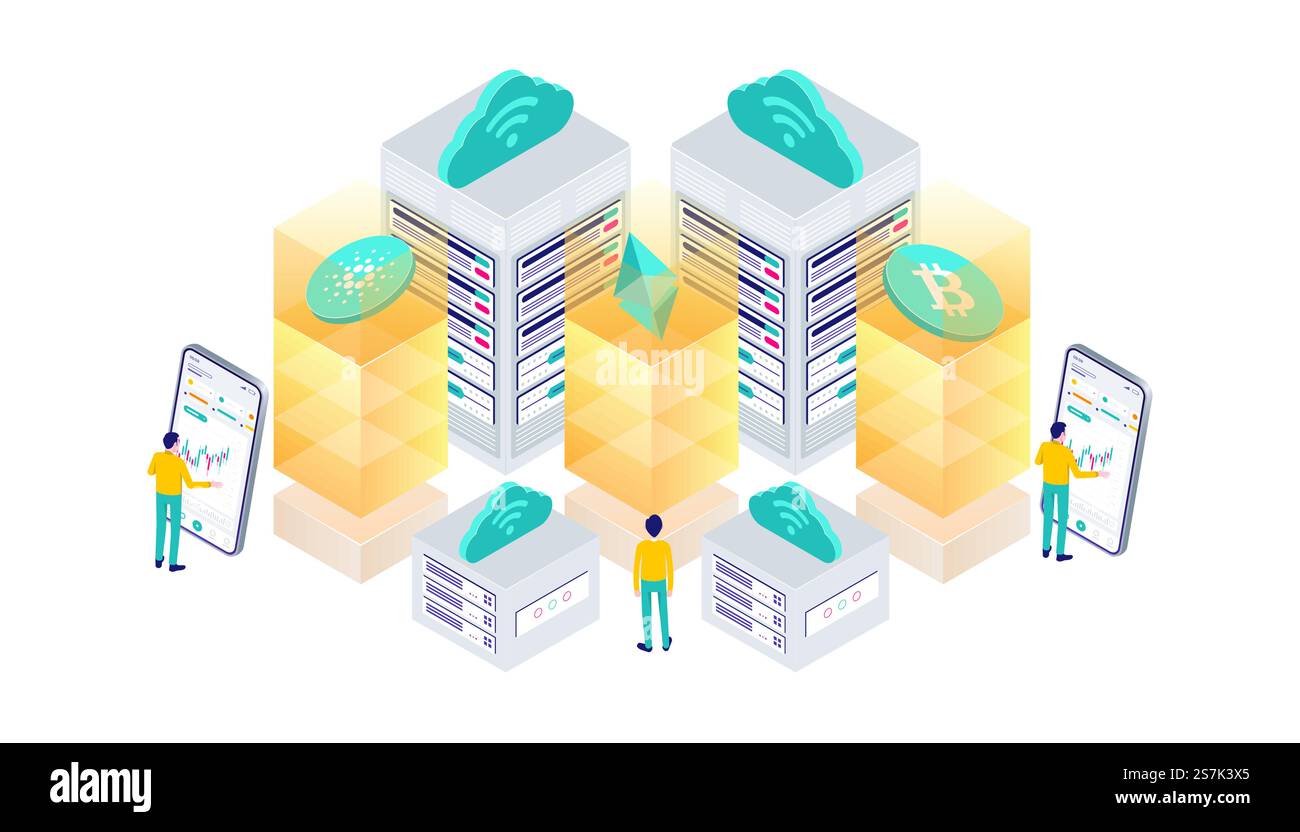 alamy

alamy

Image ID: 2S7K3X5
www.alamy.com