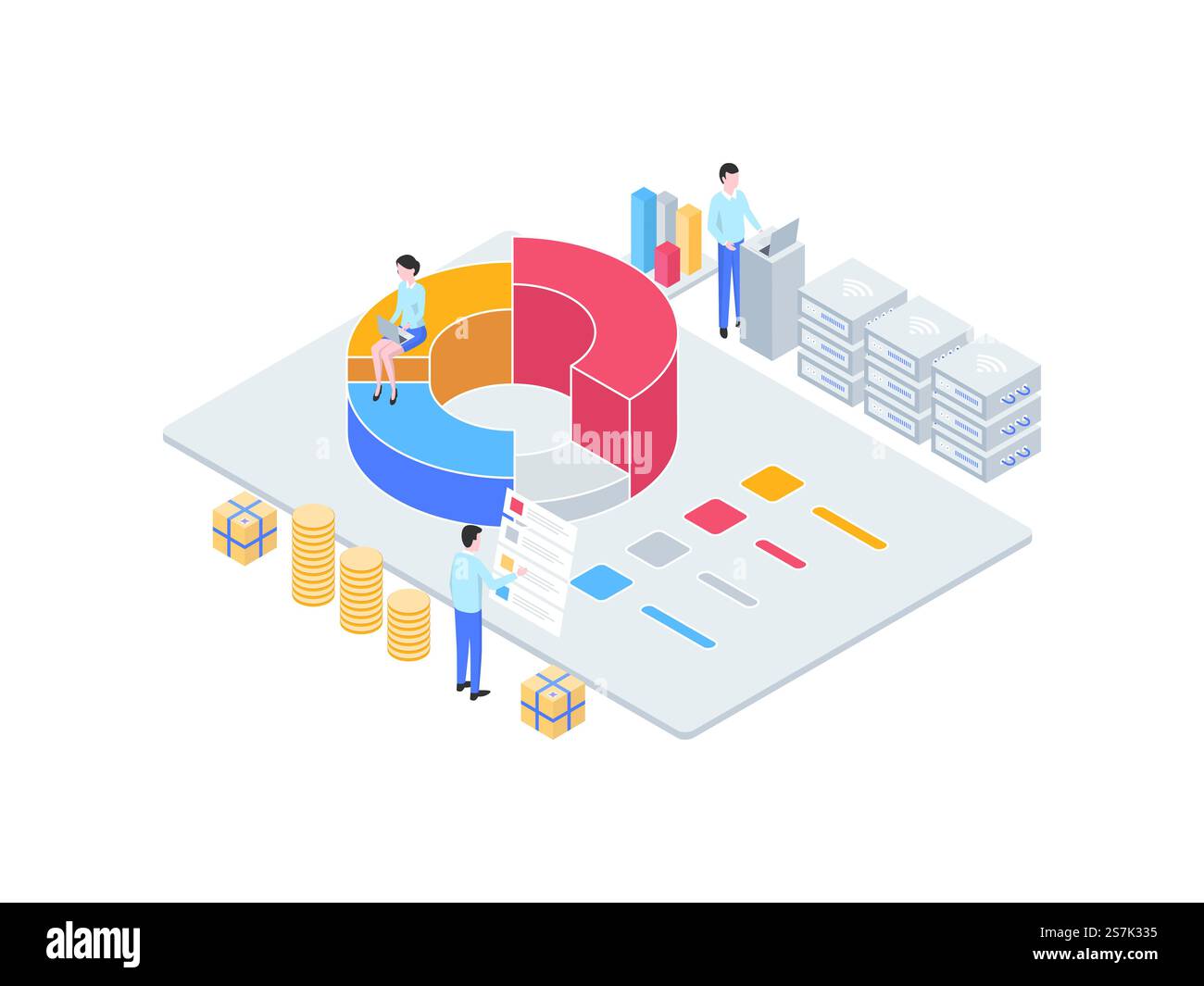 alamy

alamy

Image ID: 2S7K335
www.alamy.com