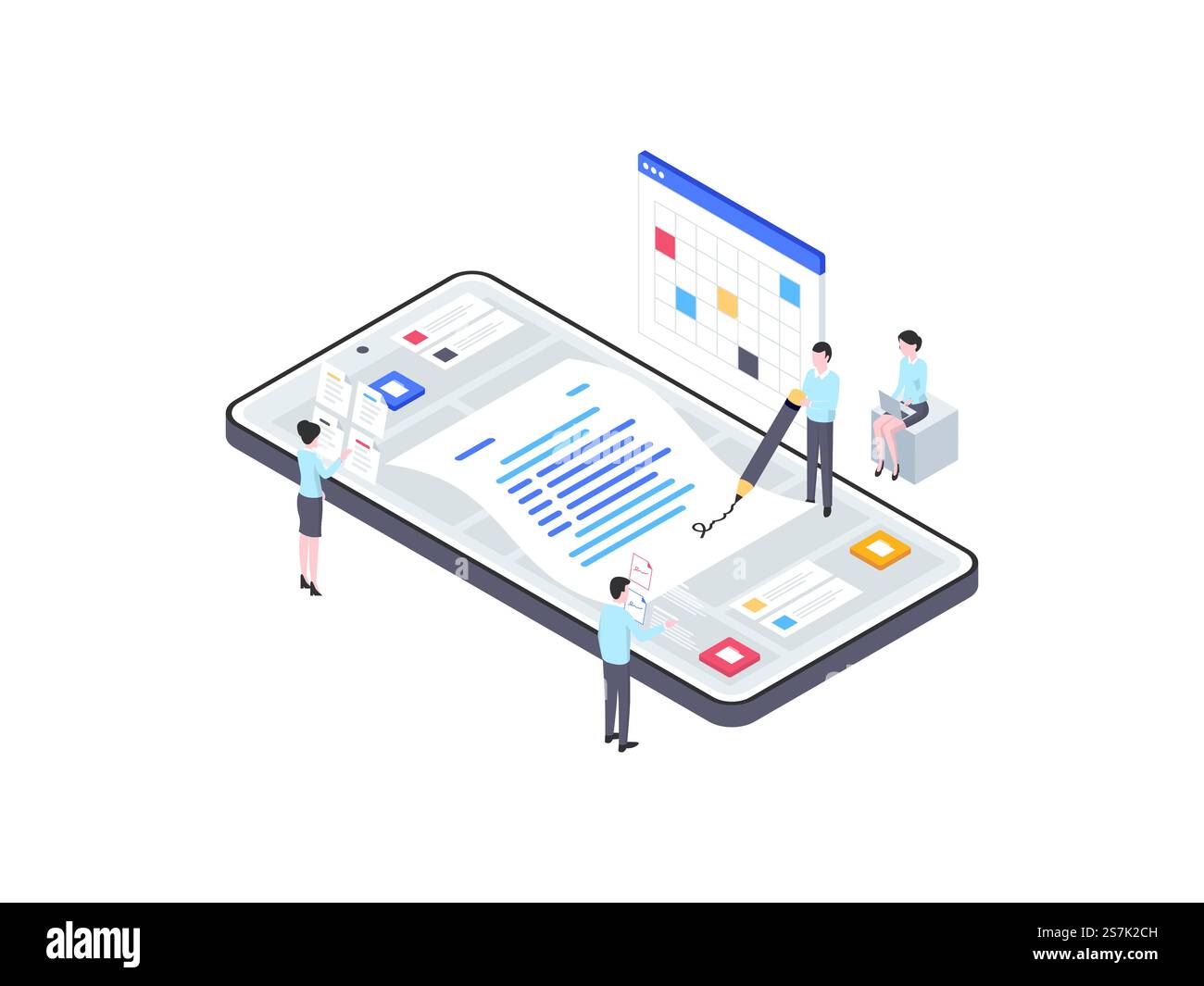 alamy

Image ID: 2S7K2CH
www.alamy.com