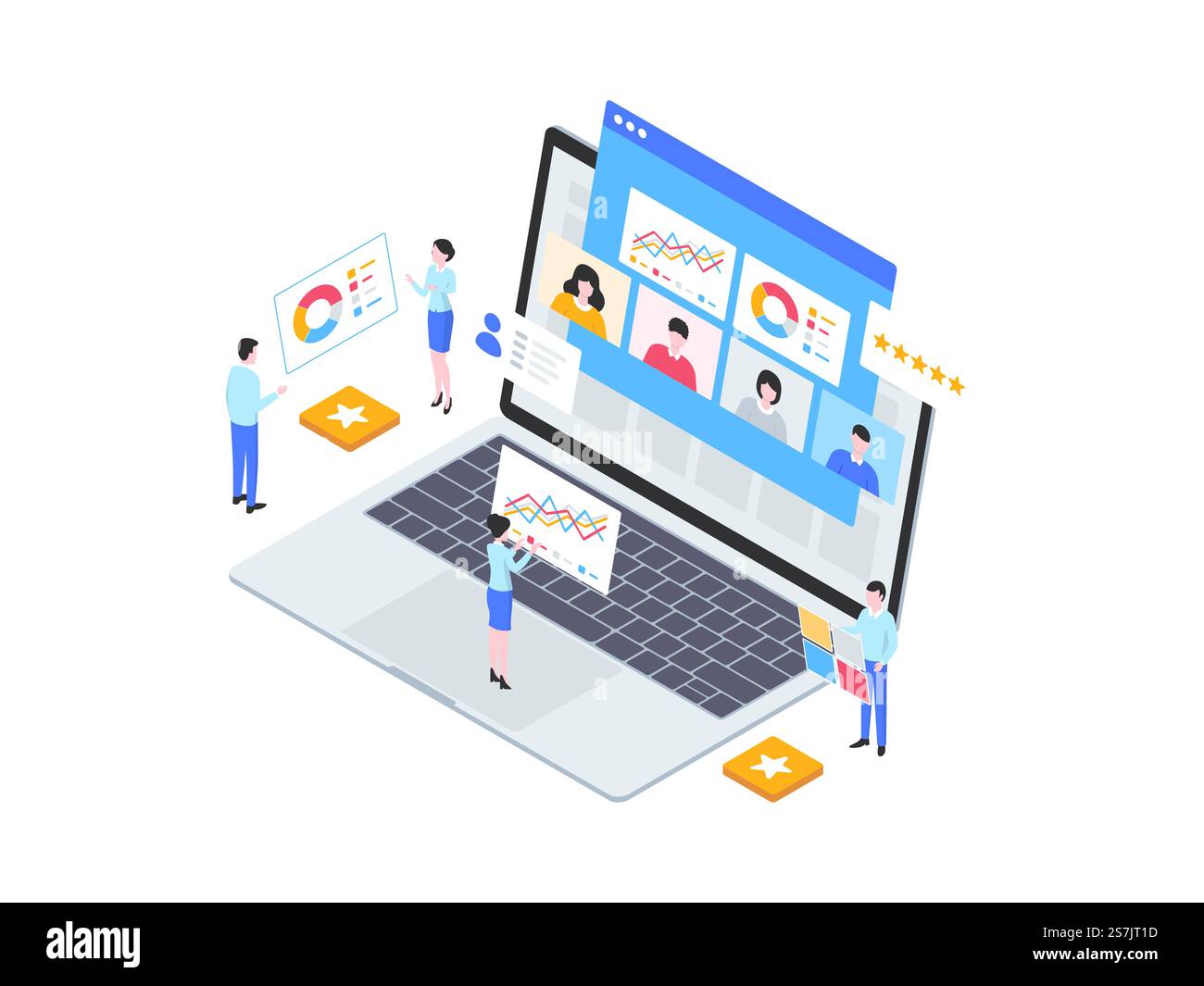 alamy

alamy

Image ID: 2S7JT1D
www.alamy.com