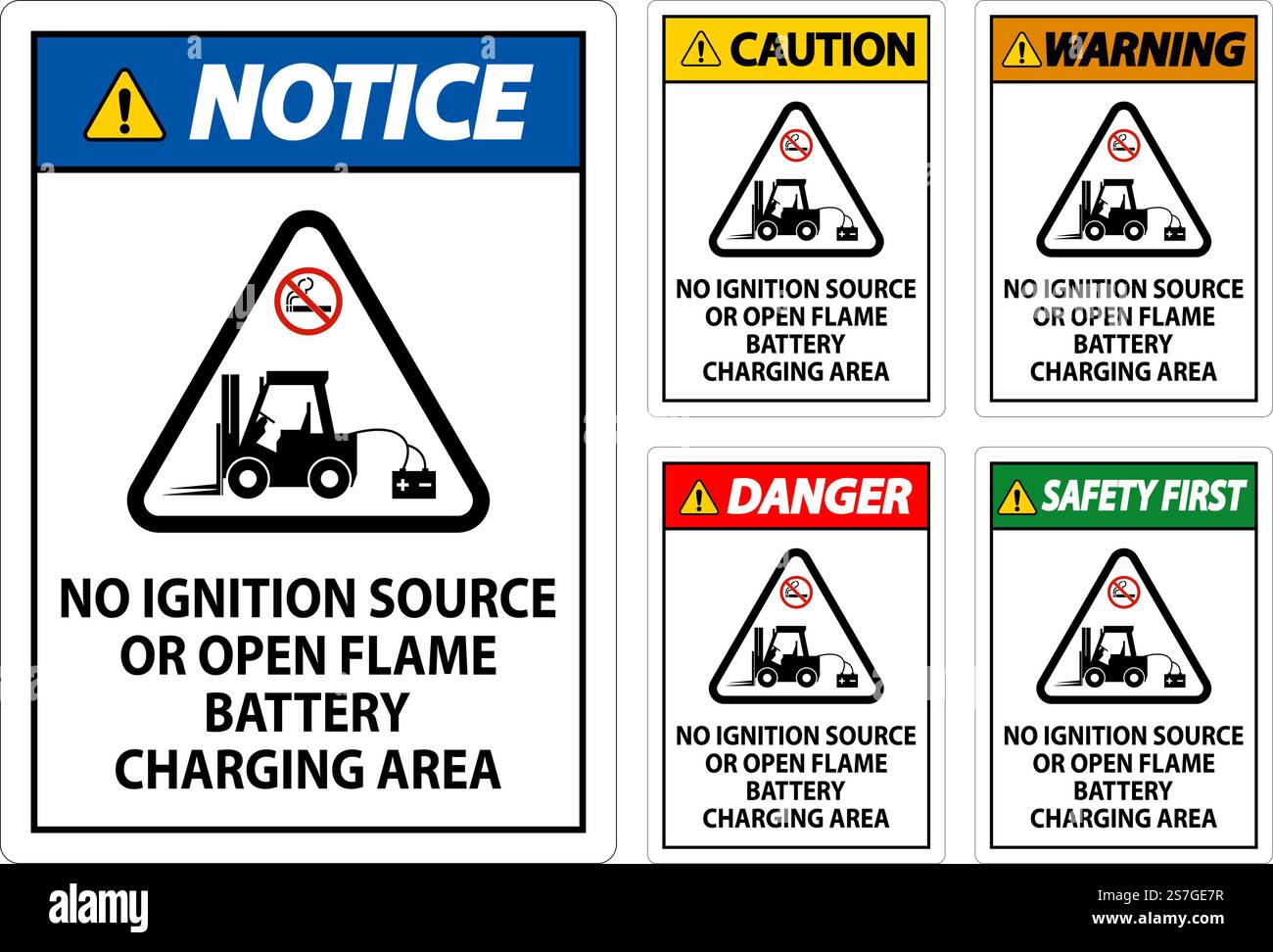 NOTICE

NO IGNITION SOURCE OR OPEN FLAME BATTERY CHARGING AREA

CAUTION

NO IGNITION SOURCE OR OPEN FLAME BATTERY CHARGING AREA

WARNING

NO IGNITION SOURCE OR OPEN FLAME BATTERY CHARGING AREA

DANGER

NO IGNITION SOURCE OR OPEN FLAME BATTERY CHARGING AREA

SAFETY FIRST

NO IGNITION SOURCE OR OPEN FLAME BATTERY CHARGING AREA

alamy

Image ID: 2S7GE7R
www.alamy.com