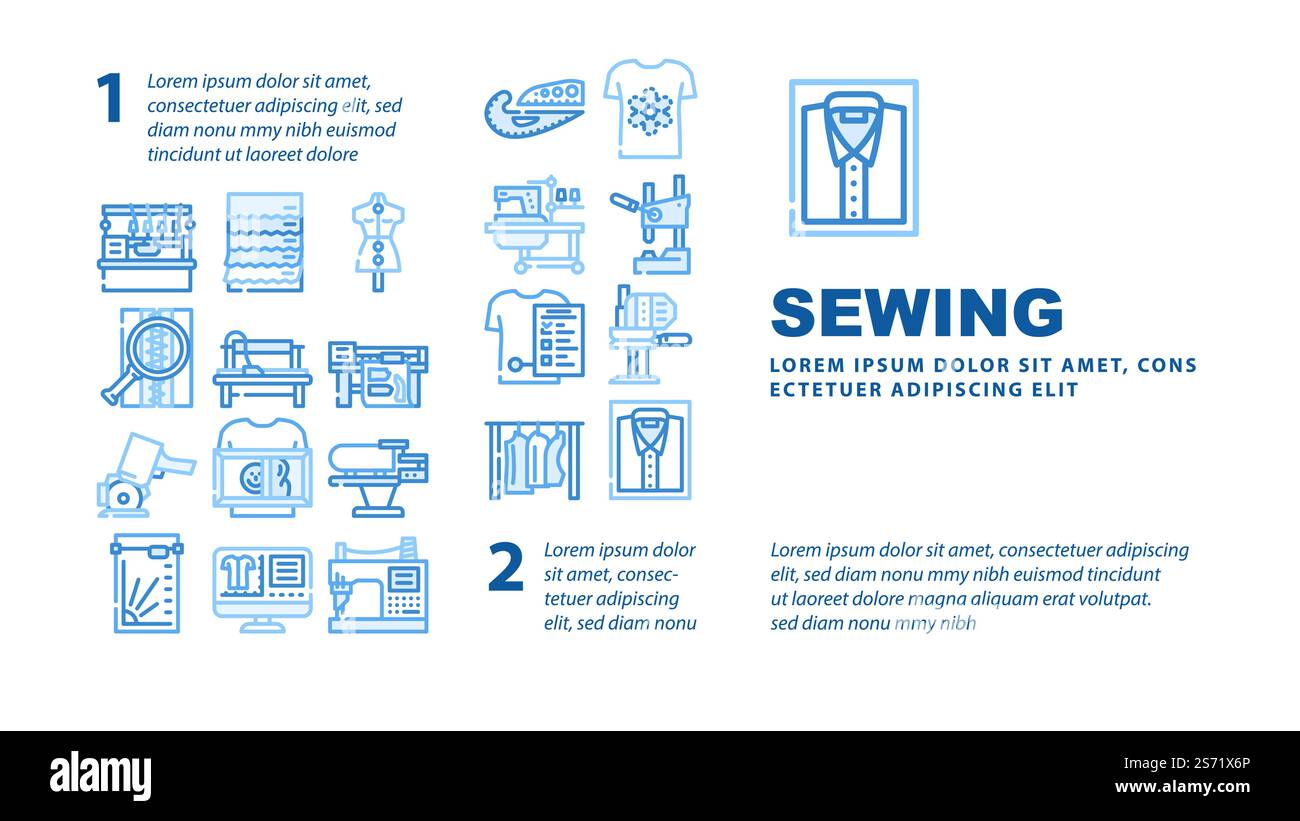 1 Lorem ipsum dolor sit amet, consectetuer adipiscing elit, sed diam nonu mmy nibh euismod tincidunt ut laoreet dolore

SEWING

LOREM IPSUM DOLOR SIT AMET, CONS ECTETUER ADIPISCING ELIT

2 Lorem ipsum dolor sit amet, consectetuer adipiscing elit, sed diam nonu

Lorem ipsum dolor sit amet, consectetuer adipiscing elit, sed diam nonu mmy nibh euismod tincidunt ut laoreet dolore magna aliquam erat volutpat. sed diam nonu mmy nibh

alamy

Image ID: 2S71X6P
www.alamy.com