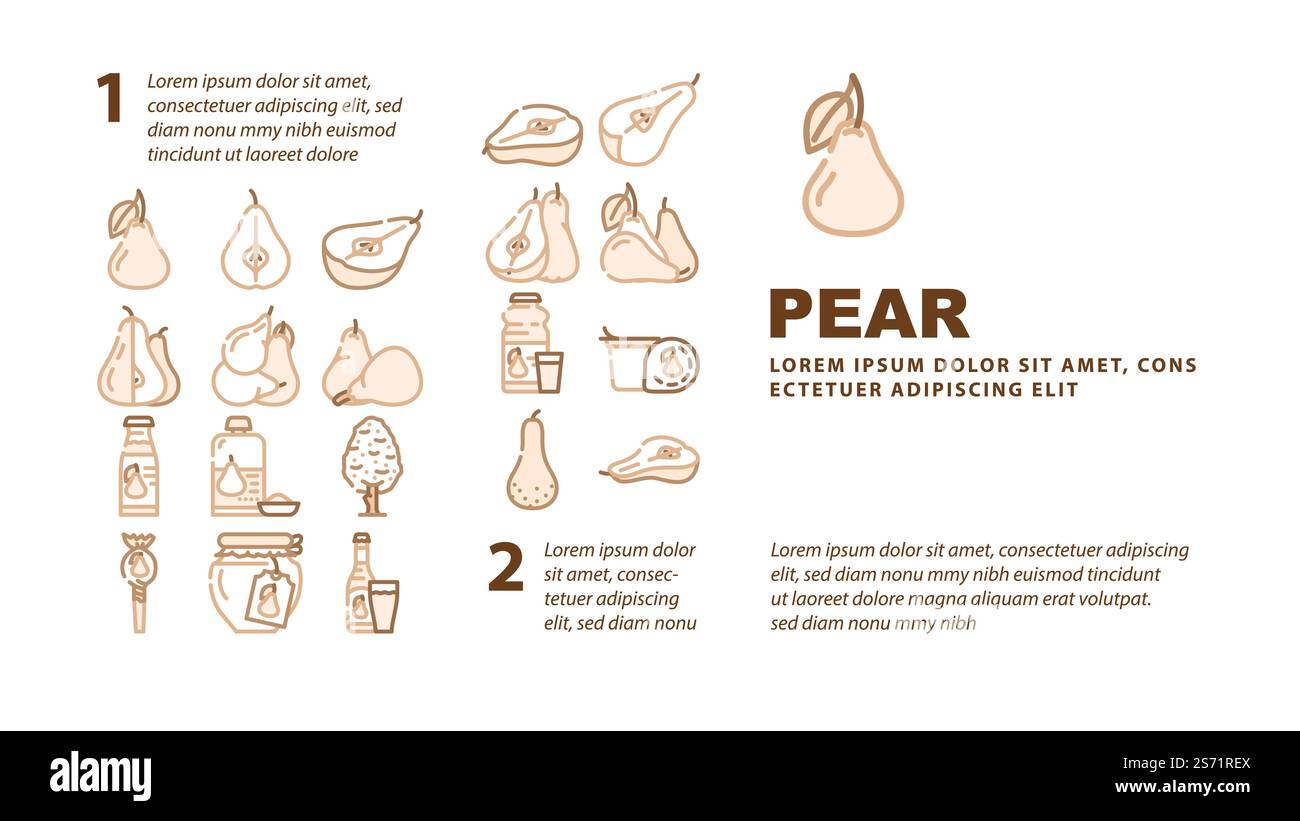 1 Lorem ipsum dolor sit amet, consectetuer adipiscing elit, sed diam nonu mmy nibh euismod tincidunt ut laoreet dolore

PEAR

LOREM IPSUM DOLOR SIT AMET, CONS ECTETUER ADIPISCING ELIT

2 Lorem ipsum dolor sit amet, consectetuer adipiscing elit, sed diam nonu

Lorem ipsum dolor sit amet, consectetuer adipiscing elit, sed diam nonu mmy nibh euismod tincidunt ut laoreet dolore magna aliquam erat volutpat. sed diam nonu mmy nibh

alamy

Image ID: 2S71REX
www.alamy.com