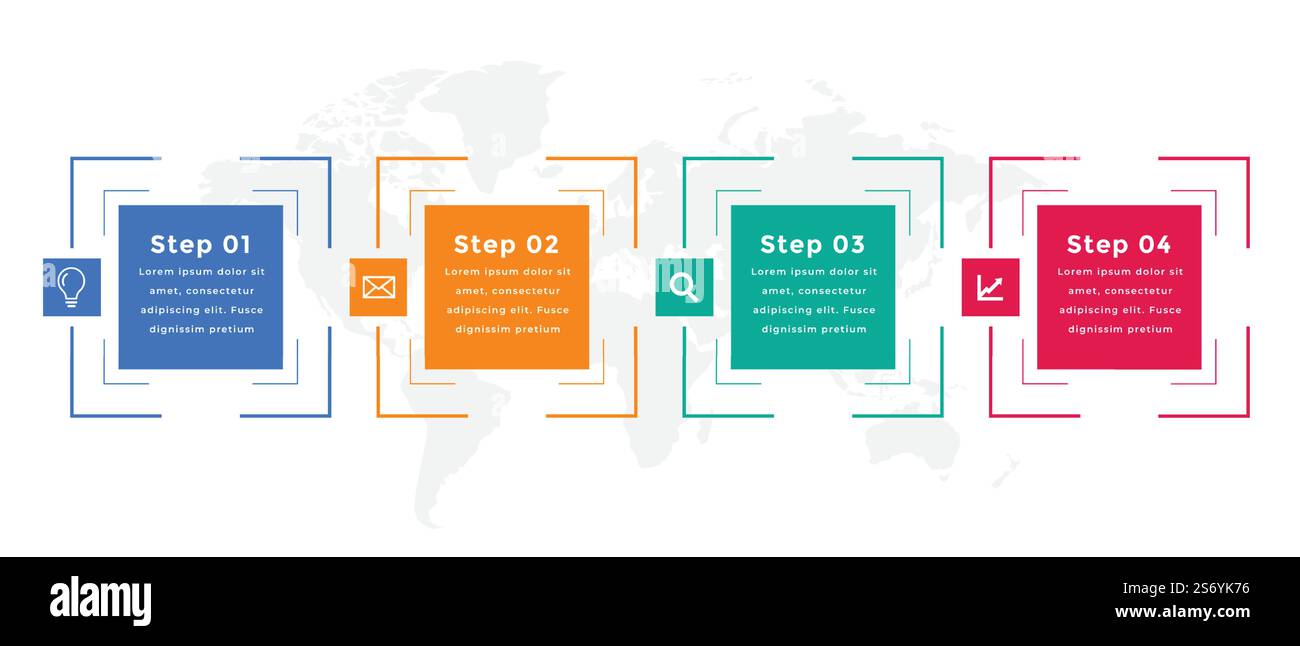 Step 01

Lorem ipsum dolor sit amet, consectetur adipiscing elit. Fusce dignissim pretium

Step 02

Lorem ipsum dolor sit amet, consectetur adipiscing elit. Fusce dignissim pretium

Step 03

Lorem ipsum dolor sit amet, consectetur adipiscing elit. Fusce dignissim pretium

Step 04

Lorem ipsum dolor sit amet, consectetur adipiscing elit. Fusce dignissim pretium

alamy

Image ID: 2S6YK76
www.alamy.com