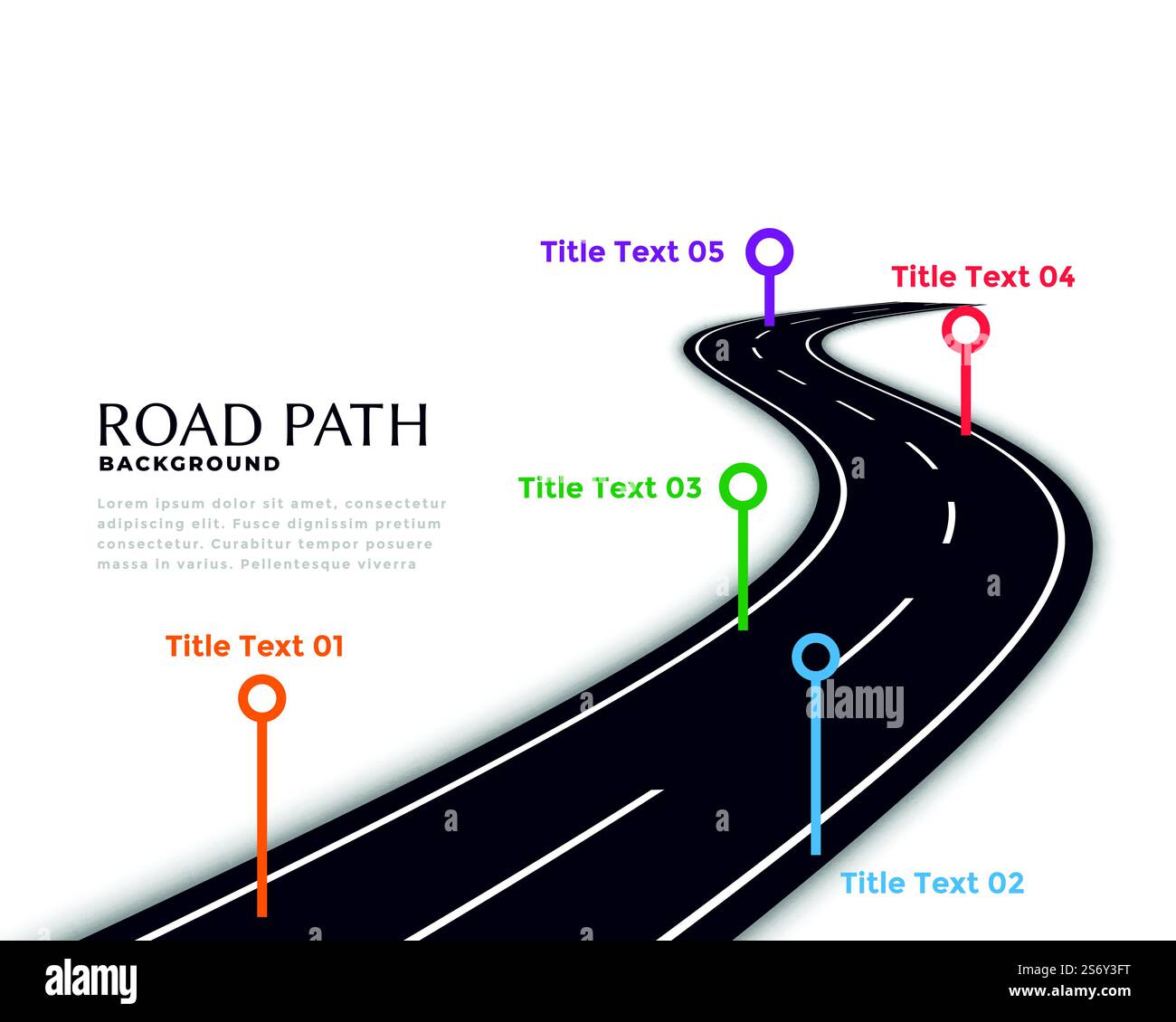 Title Text 05

Title Text 04

ROAD PATH
BACKGROUND

Lorem ipsum dolor sit amet, consectetur adipiscing elit. Fusce dignissim pretium consectetur. Curabitur tempor posuere massa in varius. Pellentesque viverra

Title Text 03

Title Text 01

alamy

Title Text 02

alamy

Image ID: 2S6Y3FT
www.alamy.com