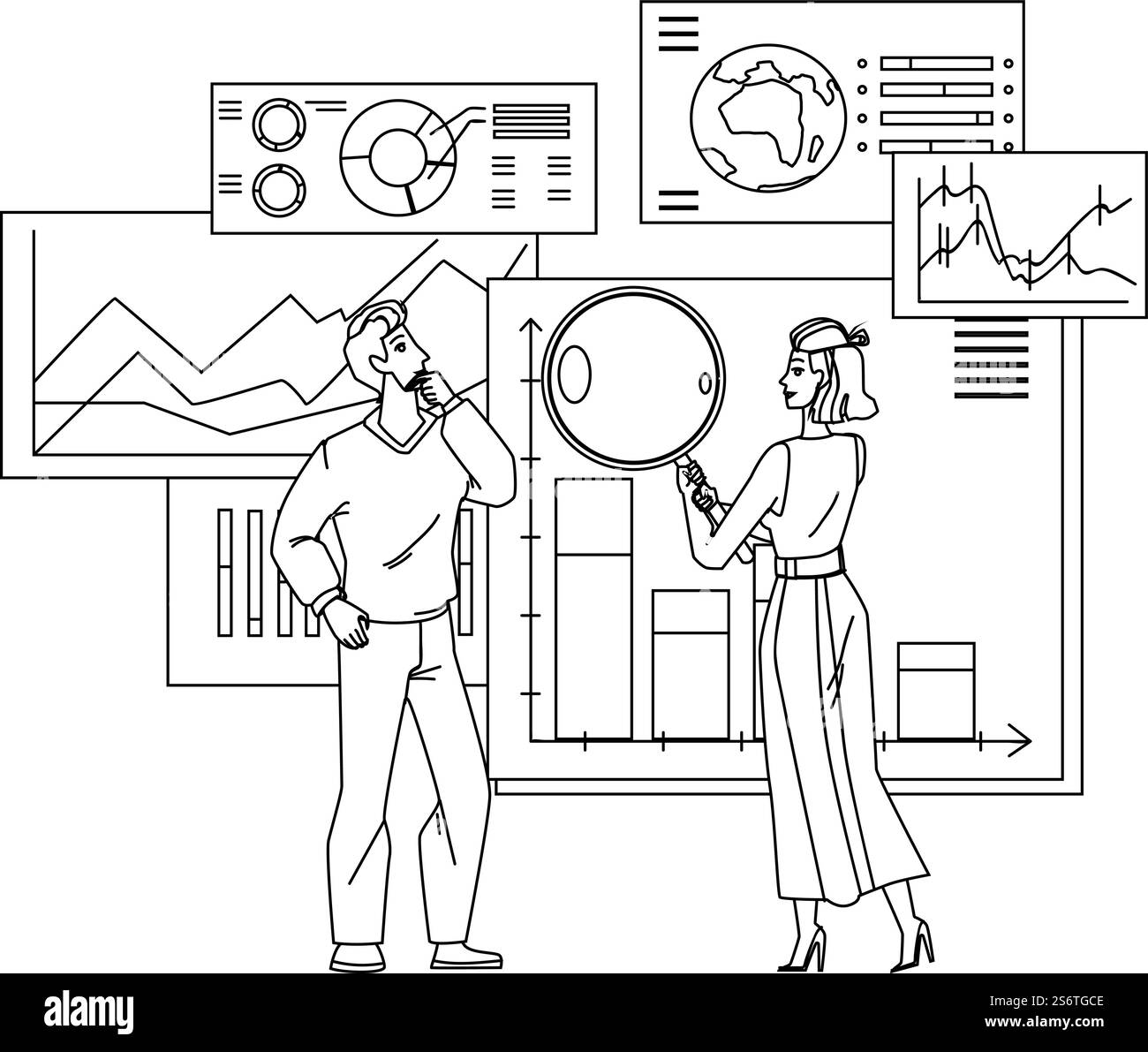 alamy

Image ID: 2S6TGCE
www.alamy.com