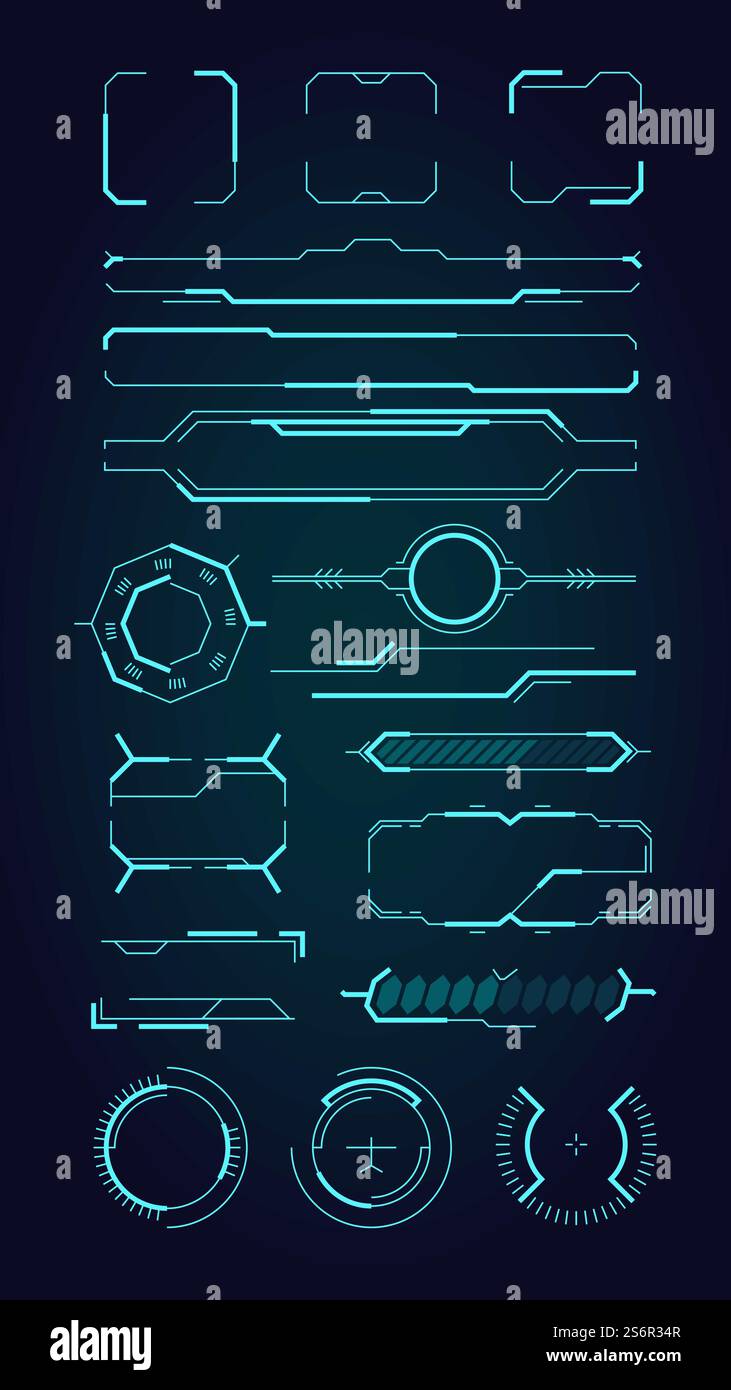 alamy
alamy
alamy
alamy
2S6R34R
www.alamy.com