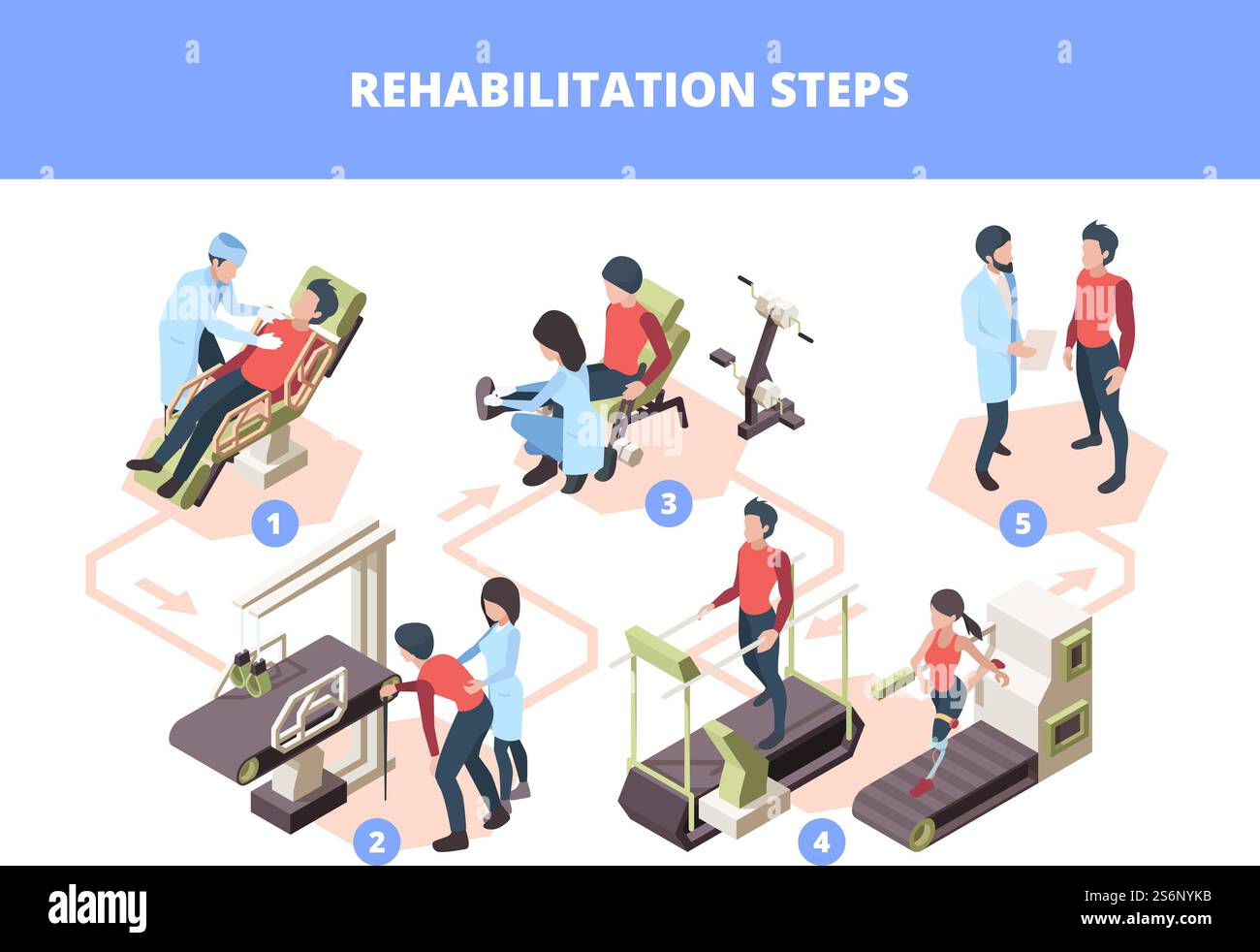 REHABILITATION STEPS

1

2

3

4

5

alamy

Image ID: 2S6NYKB
www.alamy.com