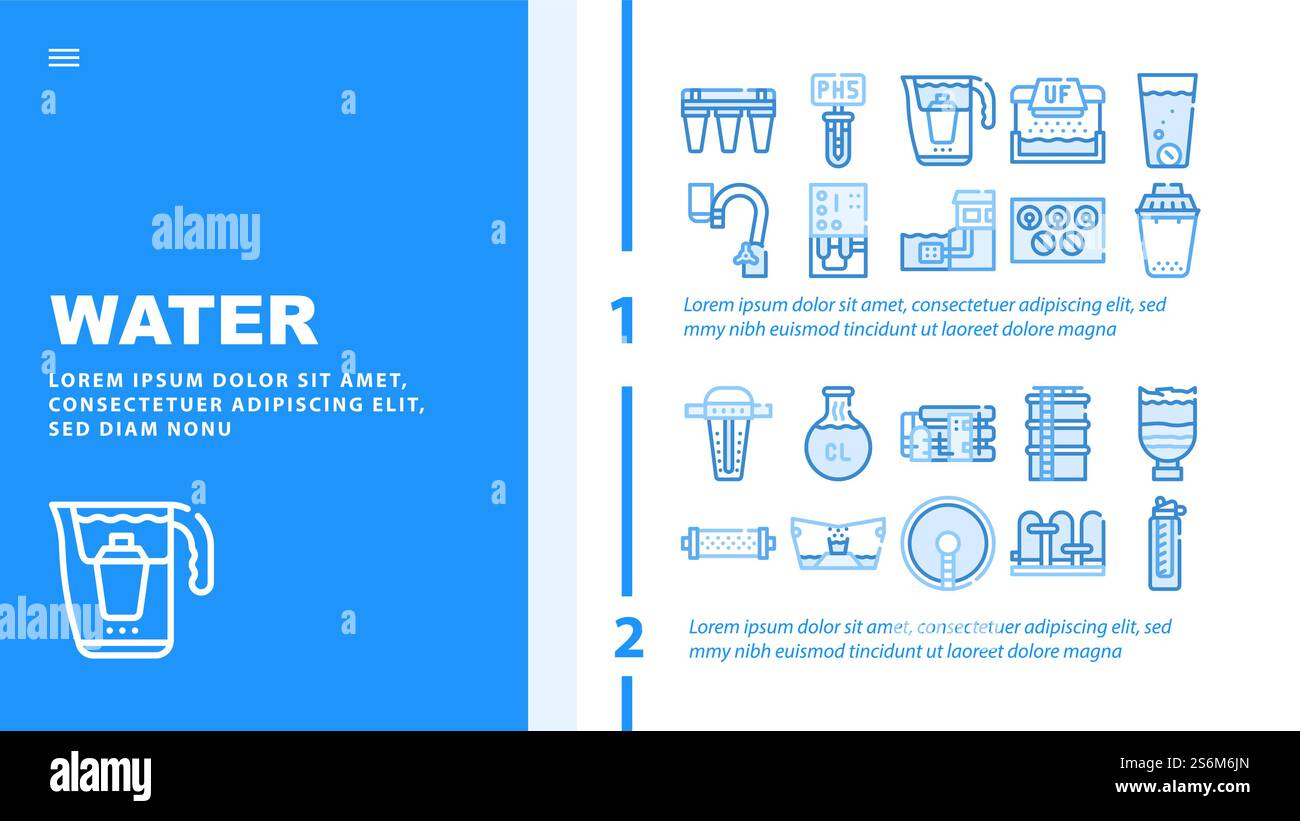 alamy

WATER

LOREM IPSUM DOLOR SIT AMET, CONSECTETUER ADIPISCING ELIT, SED DIAM NONU

alamy

PHS

UF

1 Lorem ipsum dolor sit amet, consectetuer adipiscing elit, sed mmy nibh euismod tincidunt ut laoreet dolore magna

CL

2 Lorem ipsum dolor sit amet, consectetuer adipiscing elit, sed mmy nibh euismod tincidunt ut laoreet dolore magna

alamy

Image ID: 2S6M6JN
www.alamy.com