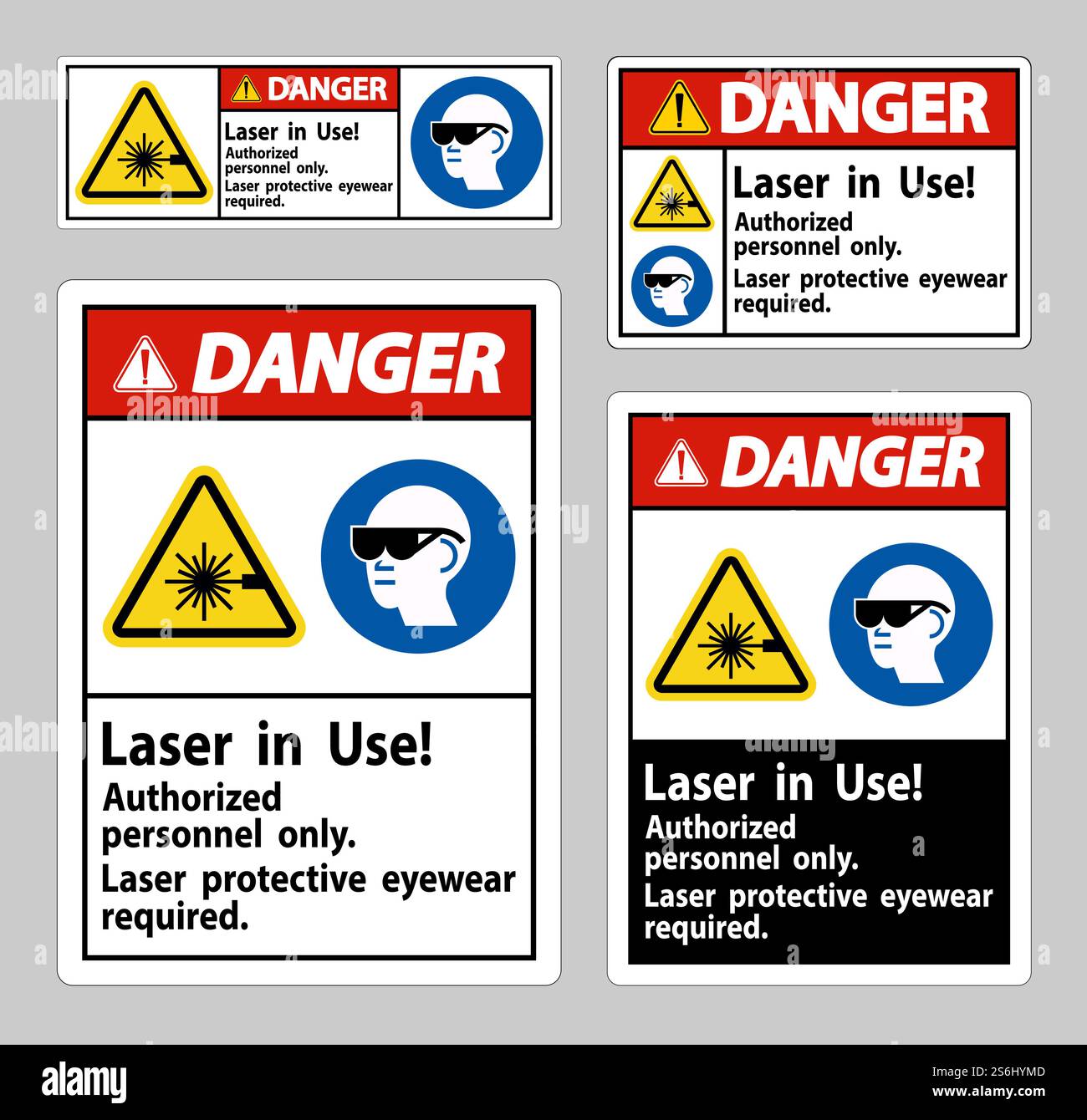 DANGER
Laser in Use!
Authorized personnel only.
Laser protective eyewear required.

DANGER
Laser in Use!
Authorized personnel only.
Laser protective eyewear required.

DANGER
Laser in Use!
Authorized personnel only.
Laser protective eyewear required.

DANGER
Laser in Use!
Authorized personnel only.
Laser protective eyewear required.

alamy
Image ID: 2S6HYMD
www.alamy.com