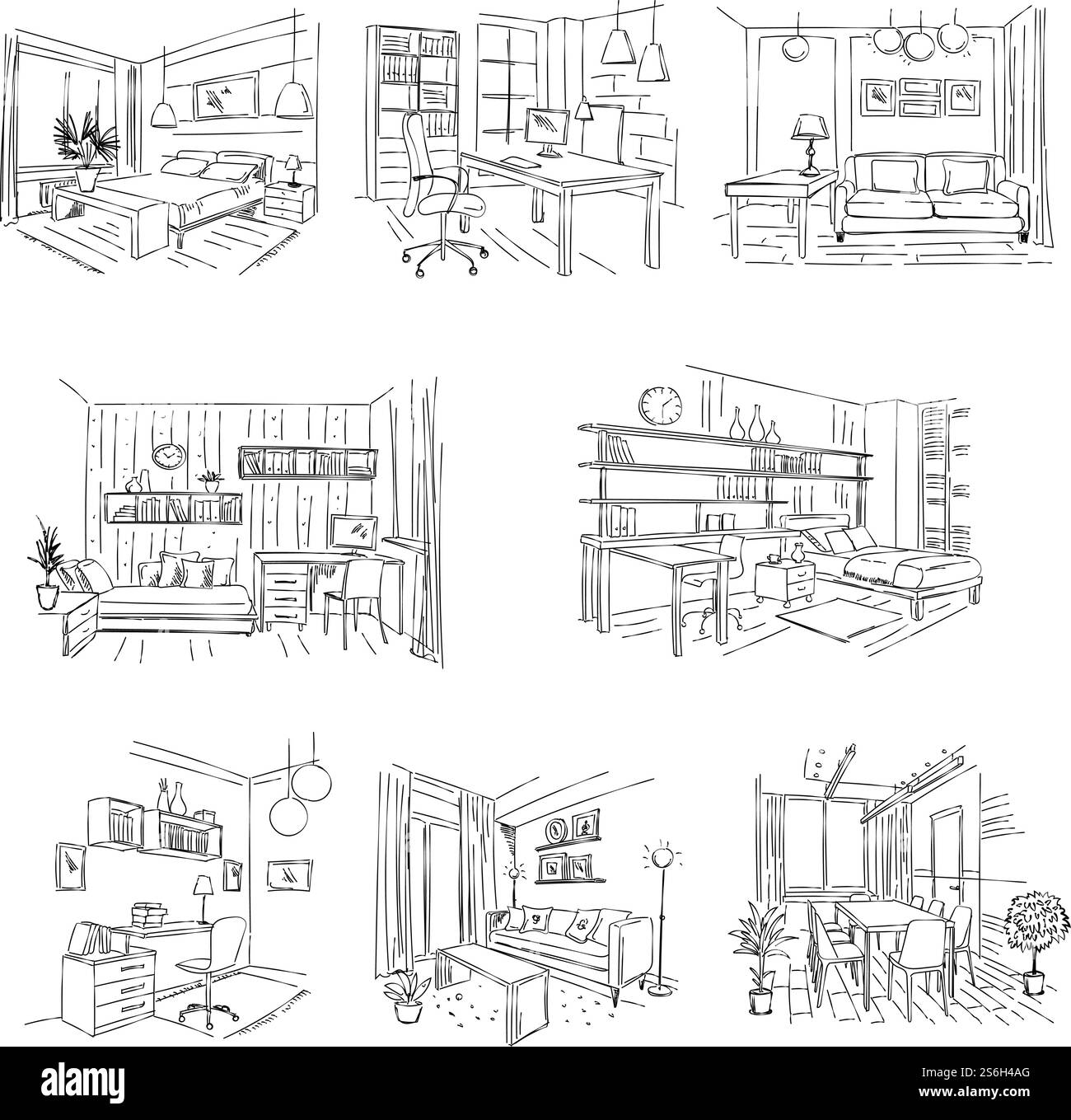 alamy

Image ID: 2S6H4AG
www.alamy.com