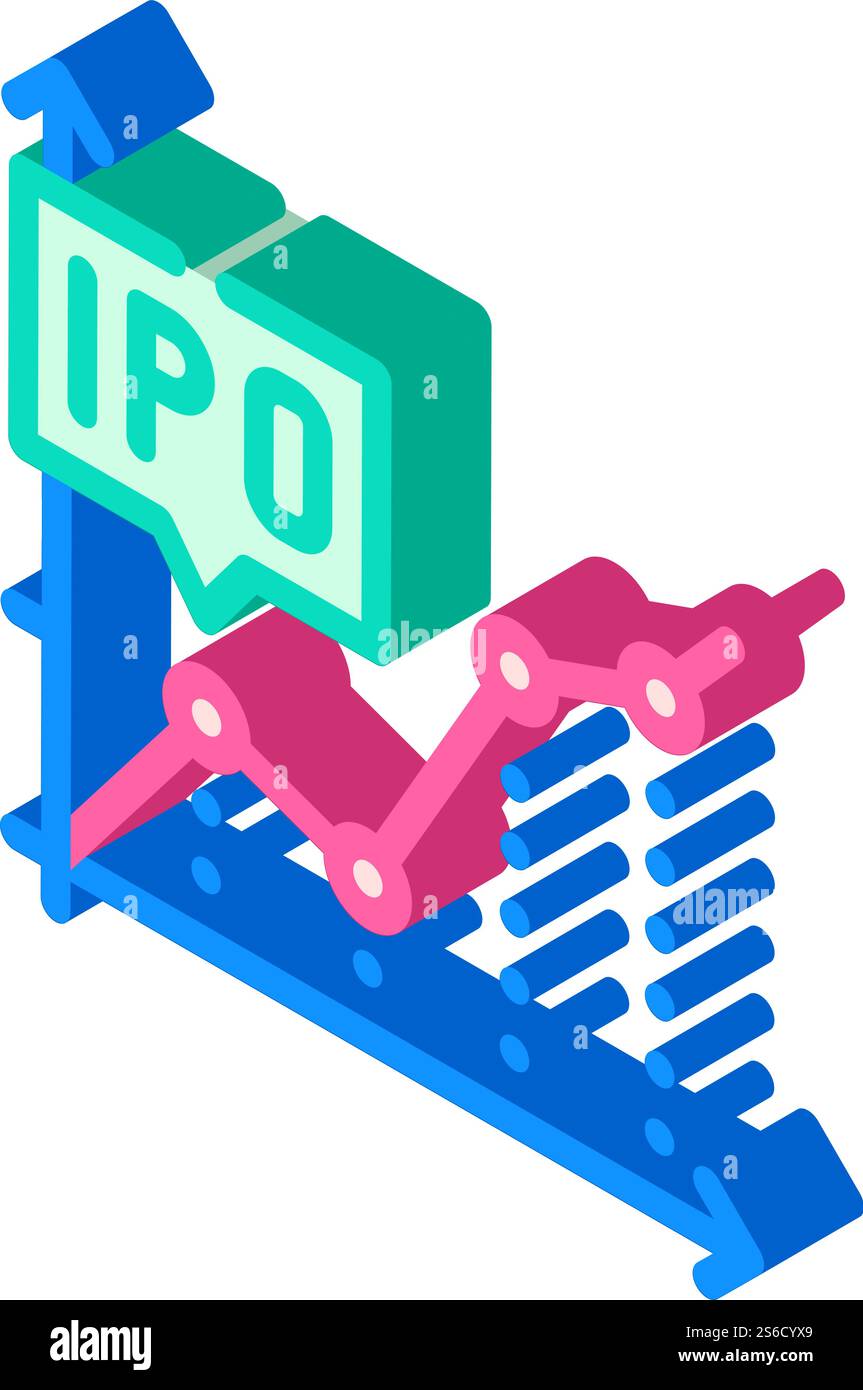 IPO

alamy

alamy

alamy

Image ID: 2S6CYX9
www.alamy.com