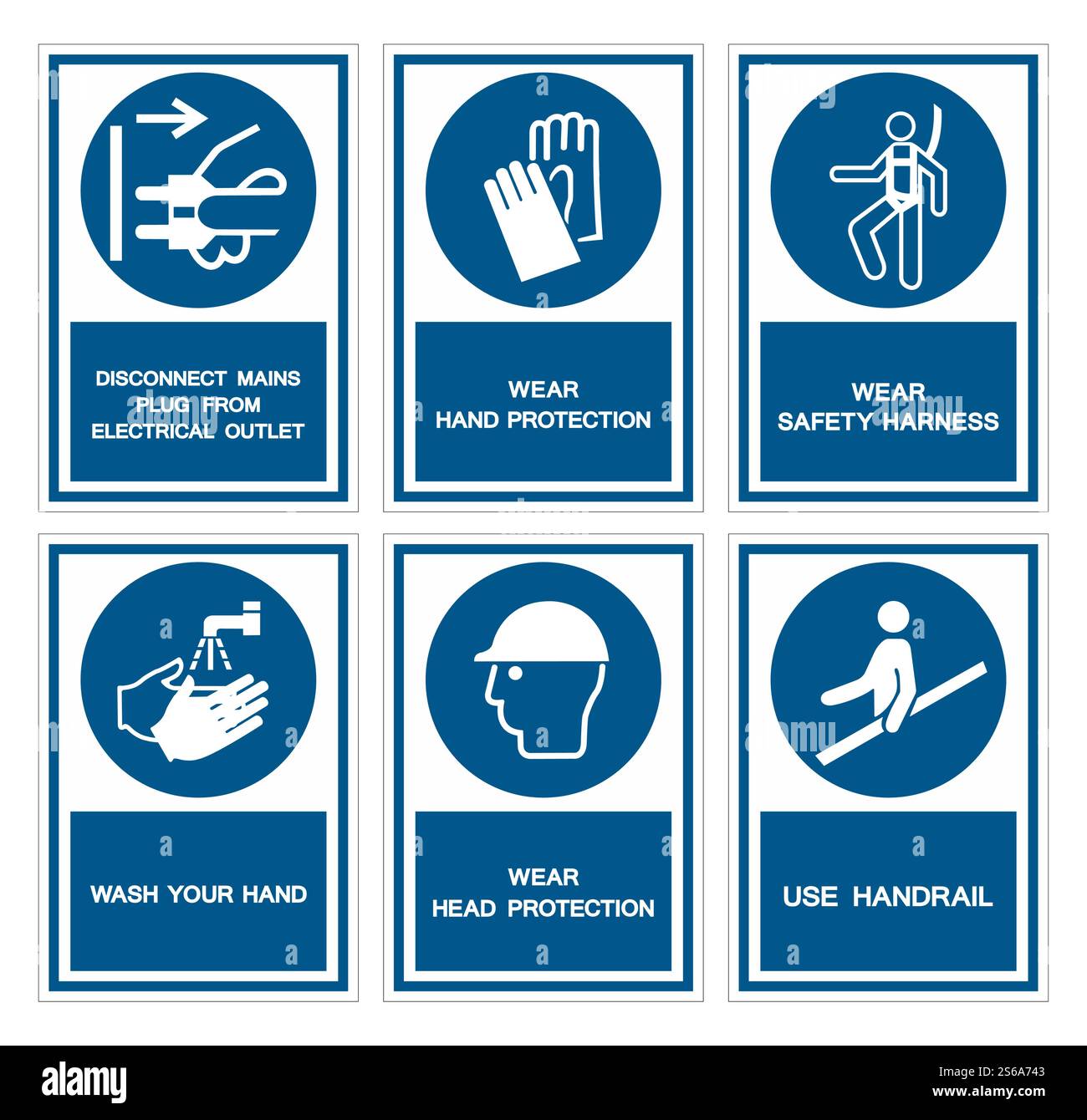 DISCONNECT MAINS PLUG FROM ELECTRICAL OUTLET

WEAR HAND PROTECTION

WEAR SAFETY HARNESS

WASH YOUR HAND

WEAR HEAD PROTECTION

USE HANDRAIL

alamy

Image ID: 2S6A743
www.alamy.com