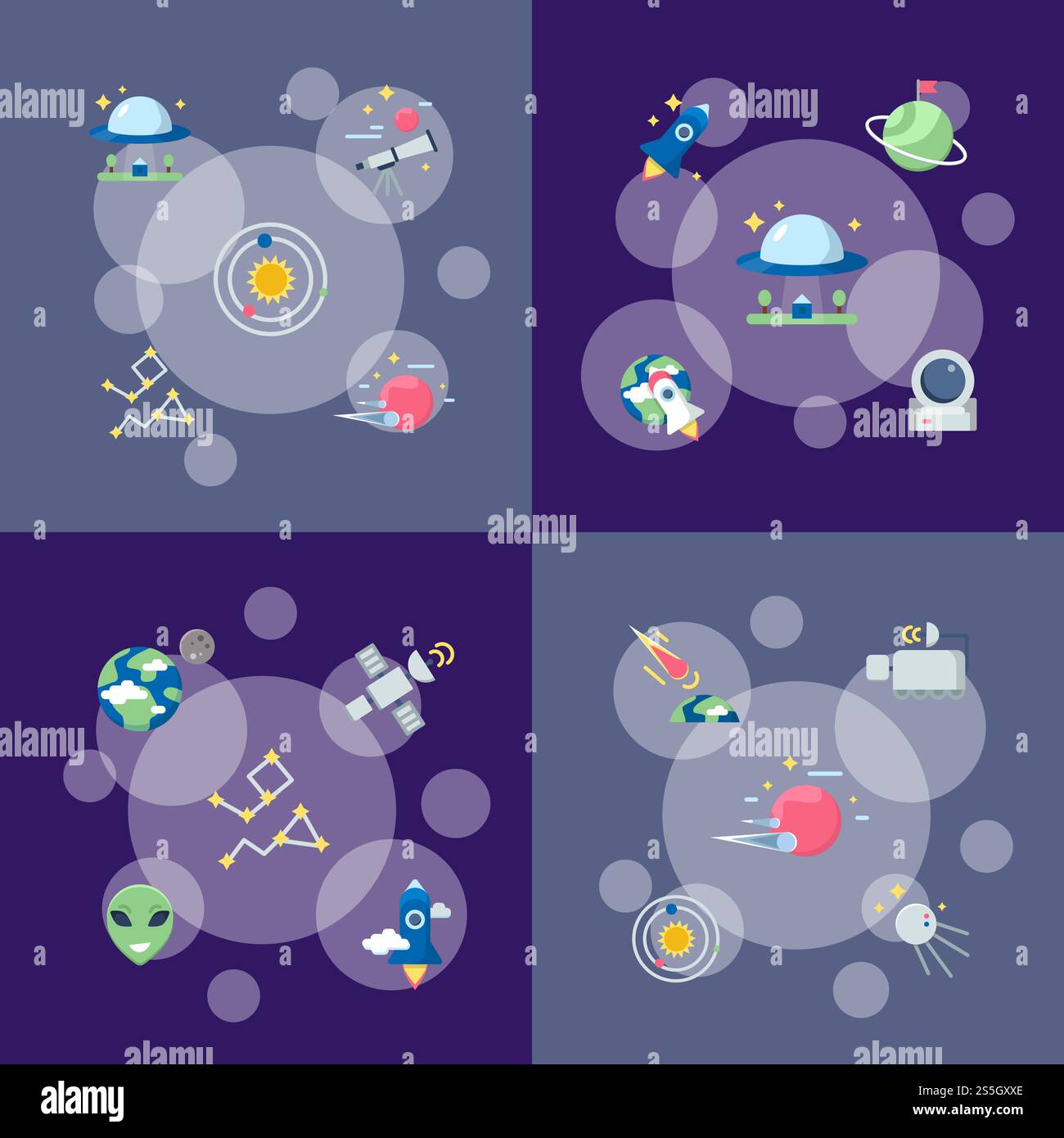 alamy
alamy
alamy
alamy
alamy
alamy
alamy
alamy
alamy

alamy
Image ID: 2S5GXXE
www.alamy.com