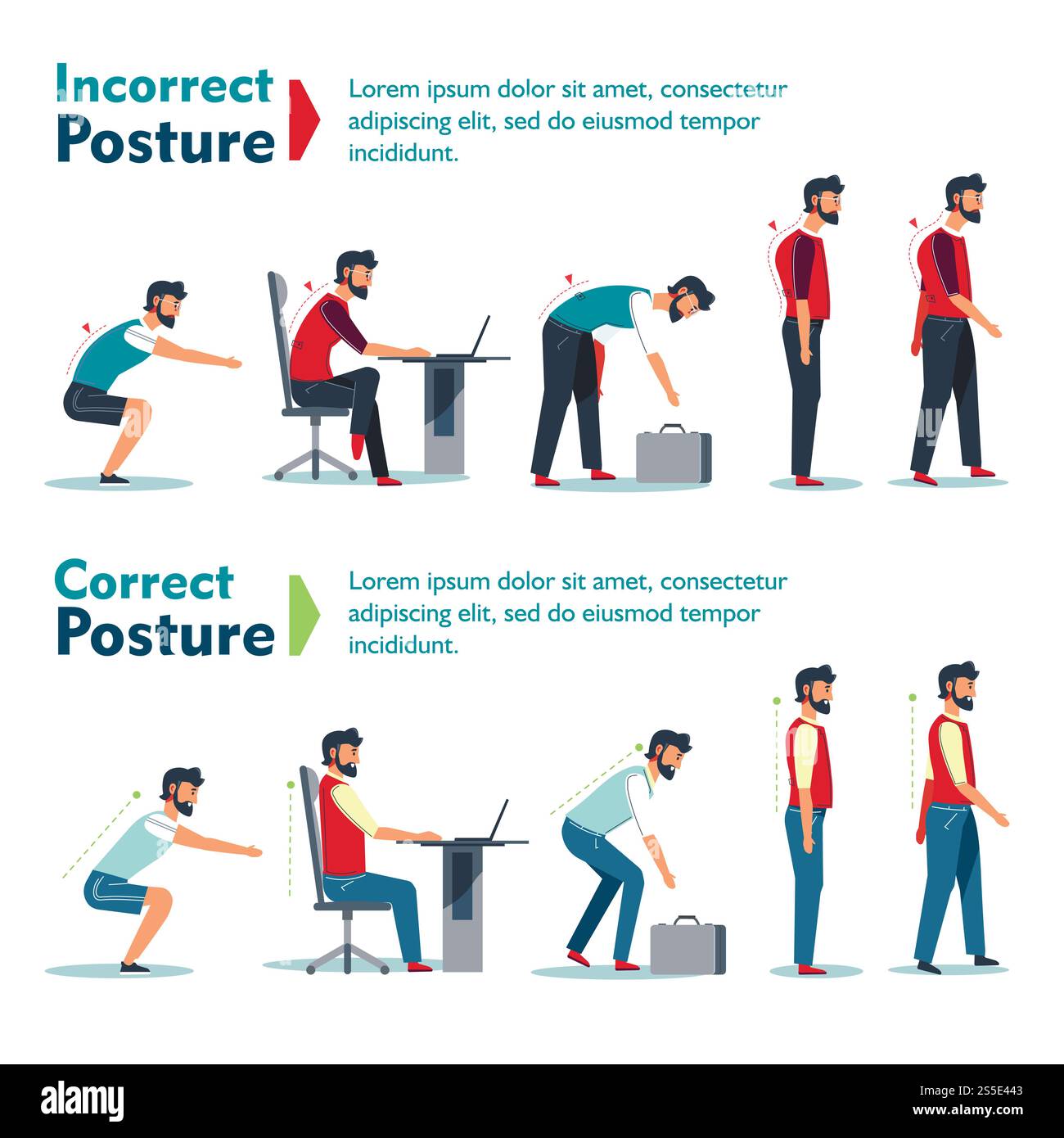 Incorrect Posture

Lorem ipsum dolor sit amet, consectetur adipiscing elit, sed do eiusmod tempor incididunt.

Correct Posture

Lorem ipsum dolor sit amet, consectetur adipiscing elit, sed do eiusmod tempor incididunt.

alamy

Image ID: 2S5E443
www.alamy.com