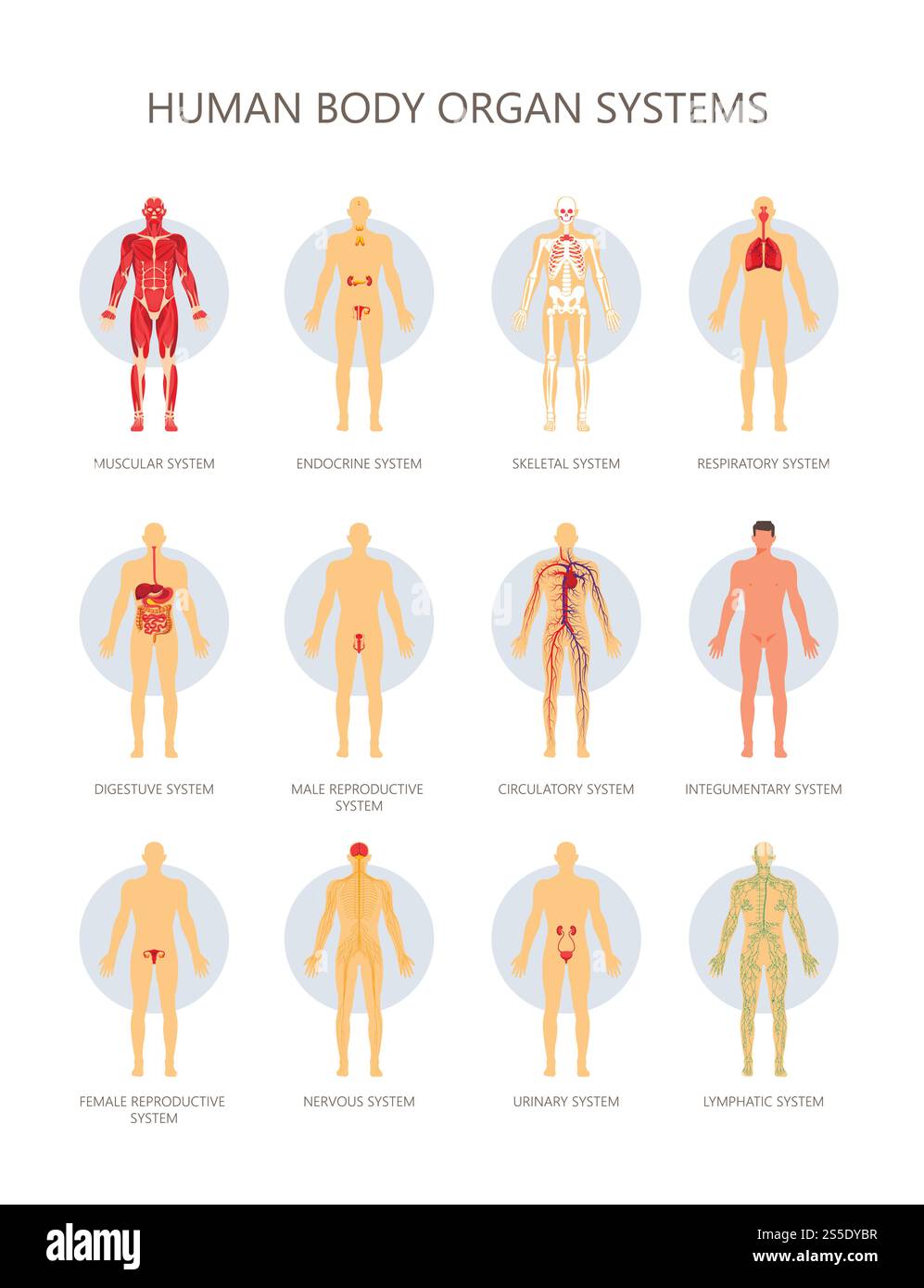 HUMAN BODY ORGAN SYSTEMS

MUSCULAR SYSTEM

ENDOCRINE SYSTEM

SKELETAL SYSTEM

RESPIRATORY SYSTEM

DIGESTUVE SYSTEM

MALE REPRODUCTIVE SYSTEM

CIRCULATORY SYSTEM

INTEGUMENTARY SYSTEM

FEMALE REPRODUCTIVE SYSTEM

NERVOUS SYSTEM

URINARY SYSTEM

LYMPHATIC SYSTEM

alamy

Image ID: 2S5DYBR
www.alamy.com