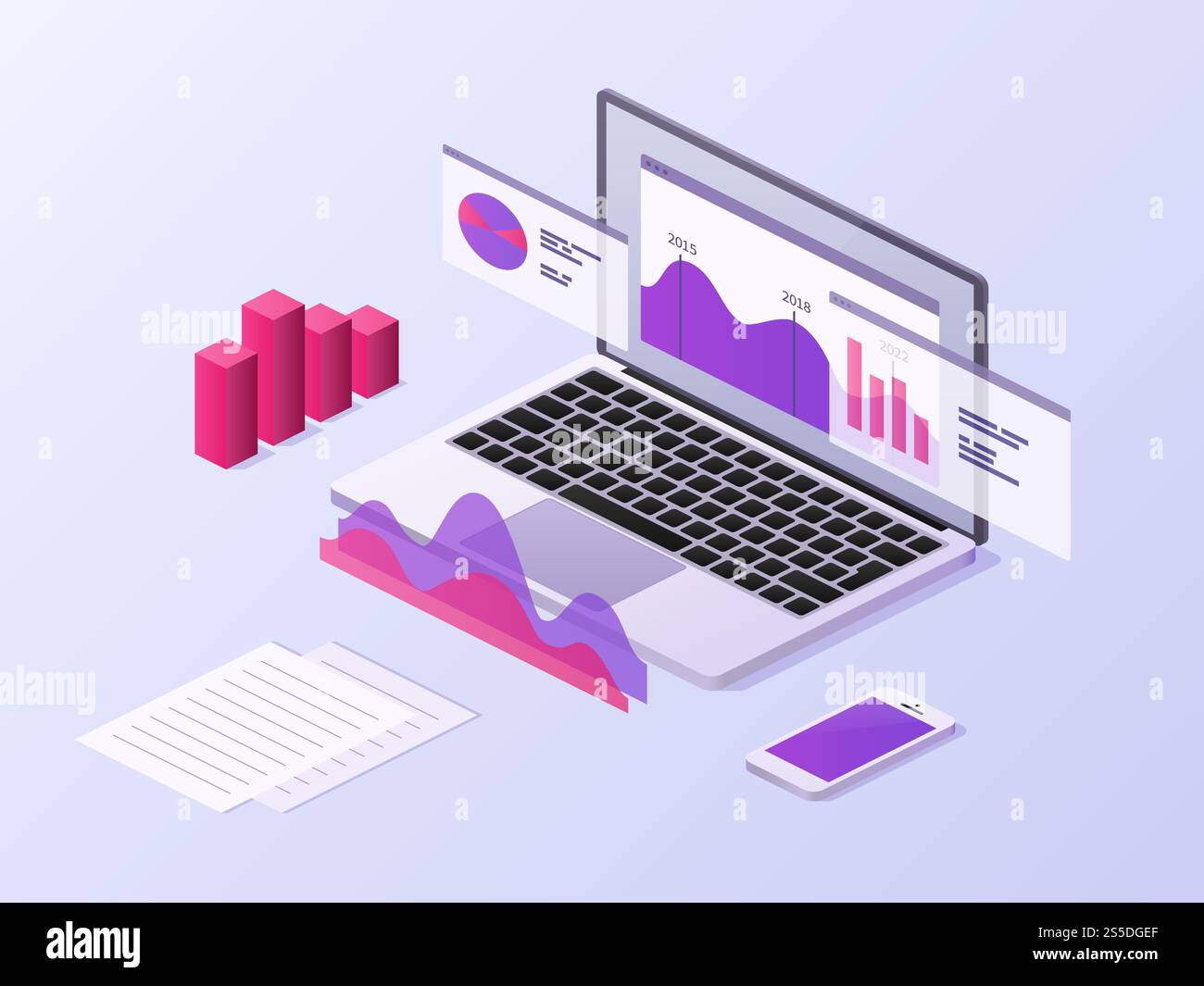 2015

2018

2022

alamy

alamy

alamy

alamy

alamy

alamy

Image ID: 2S5DGEF
www.alamy.com